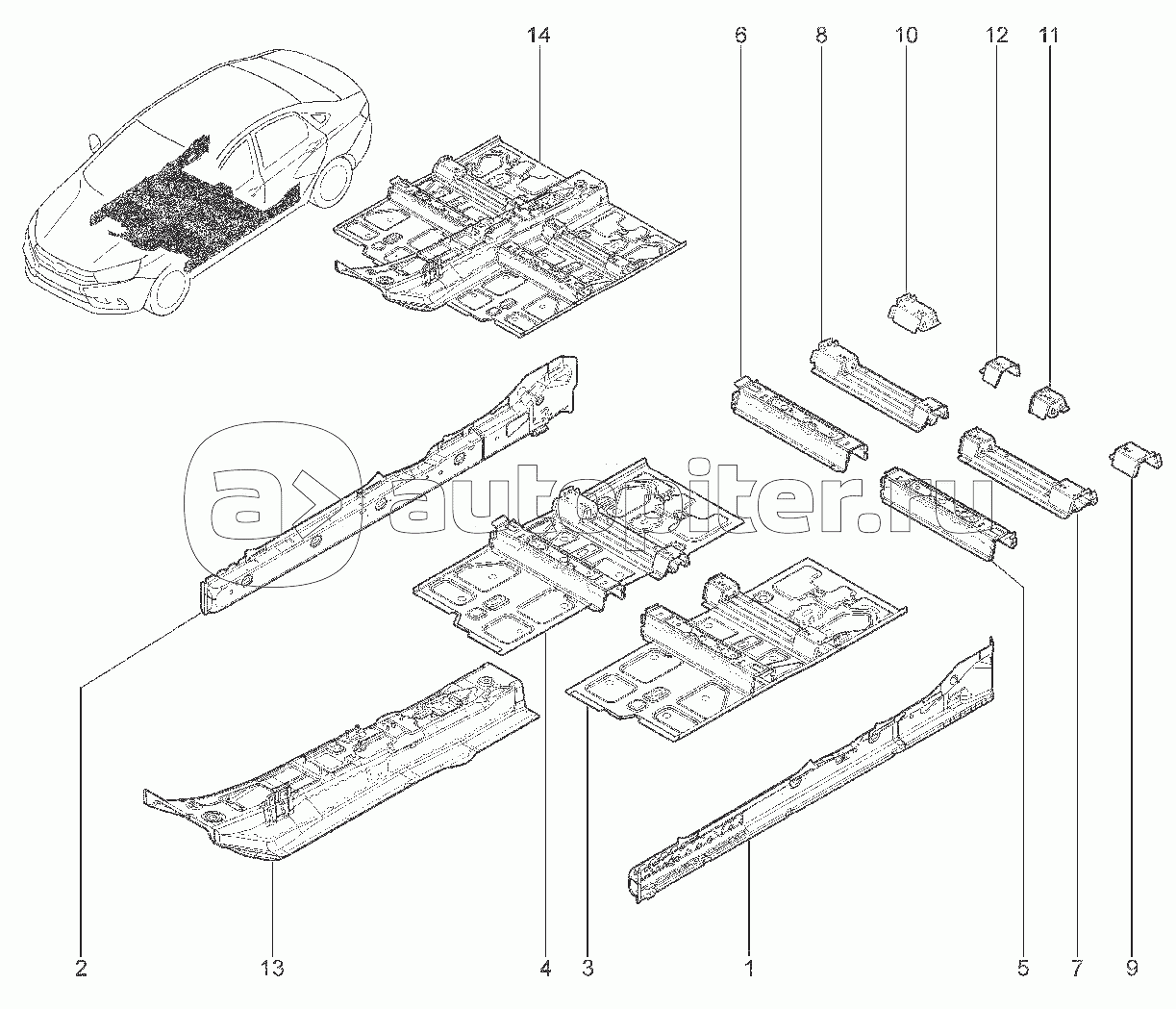 14
6
8
10
12
11
autopiter.ru
2
13
4
3
1
5
7
9