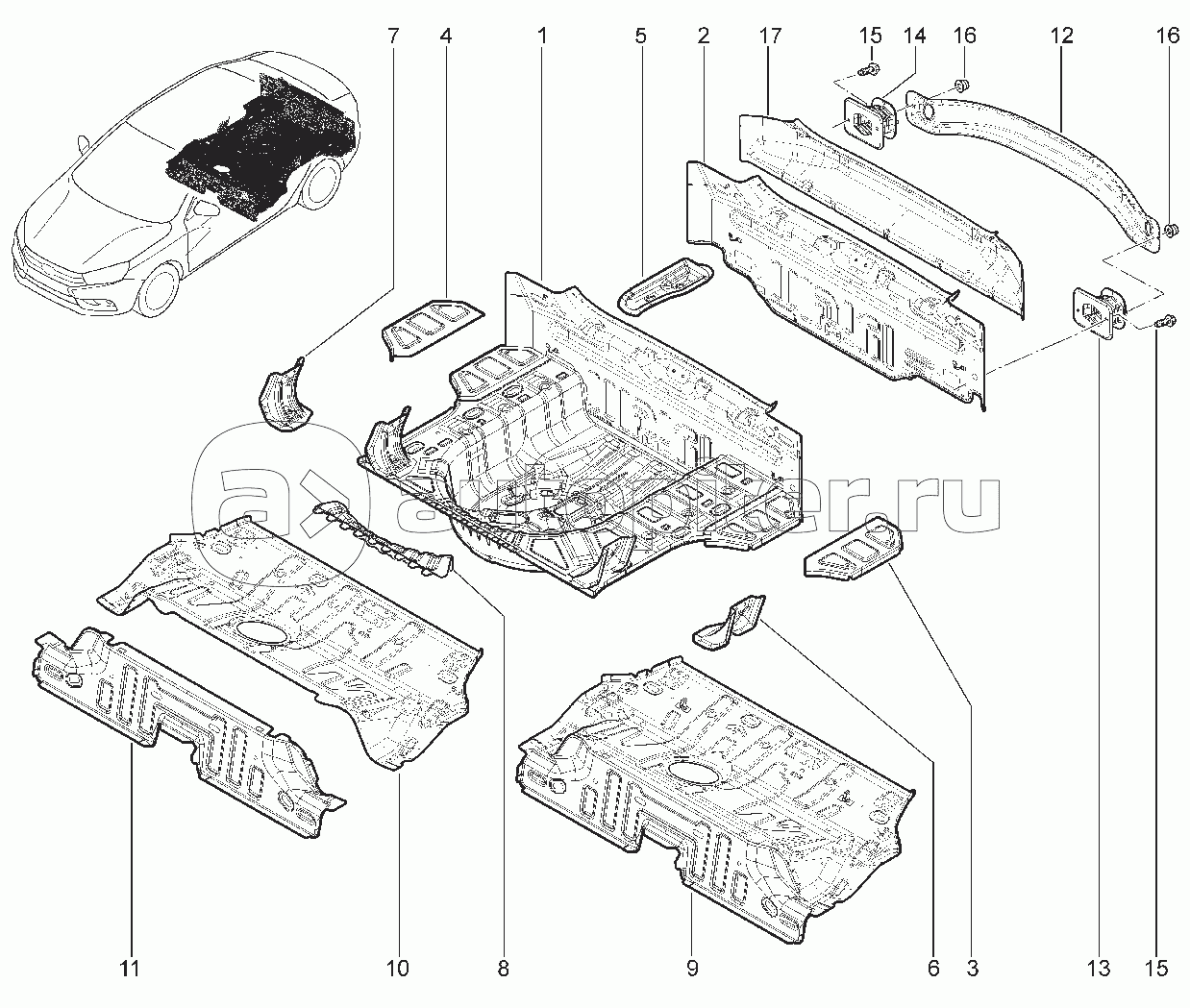 7 4 1 5 2 17 15 14 16 12 16

autopiter.ru

11 10 8 9 6 3 13 15