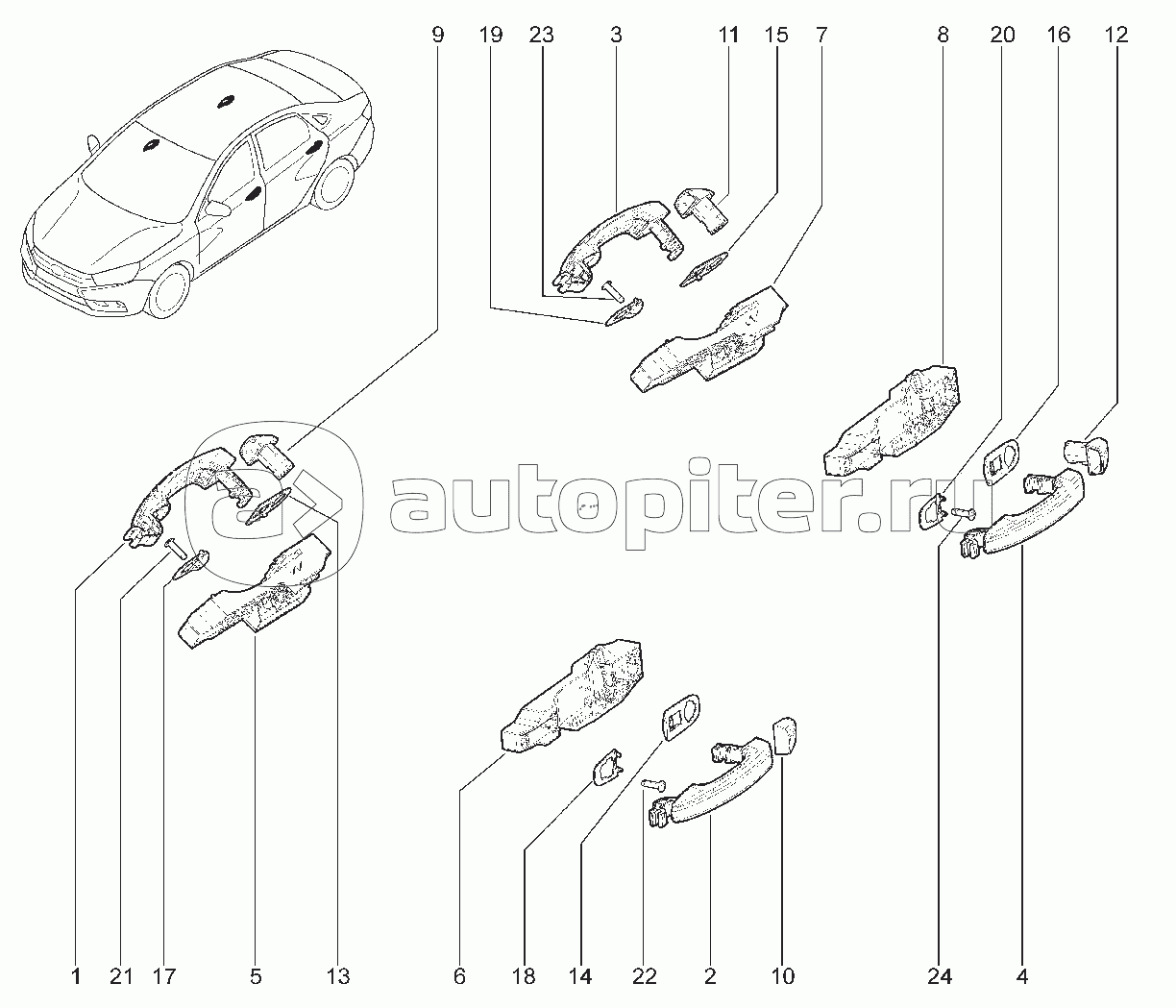 9 19 23 3 11 15 7 8 20 16 12

autopiter.ru

1 21 17 5 13 6 18 14 22 2 10 24 4