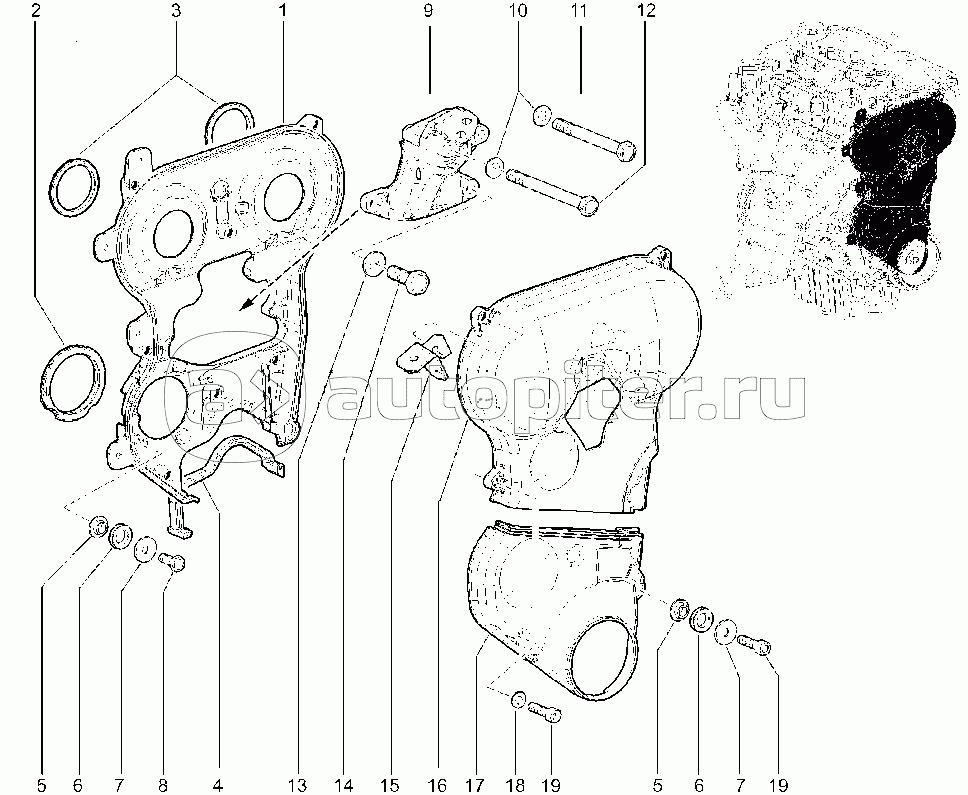 2 3 1 9 10 11 12

autopiter.ru

5 6 7 8 4 13 14 15 16 17 18 19 5 6 7 19