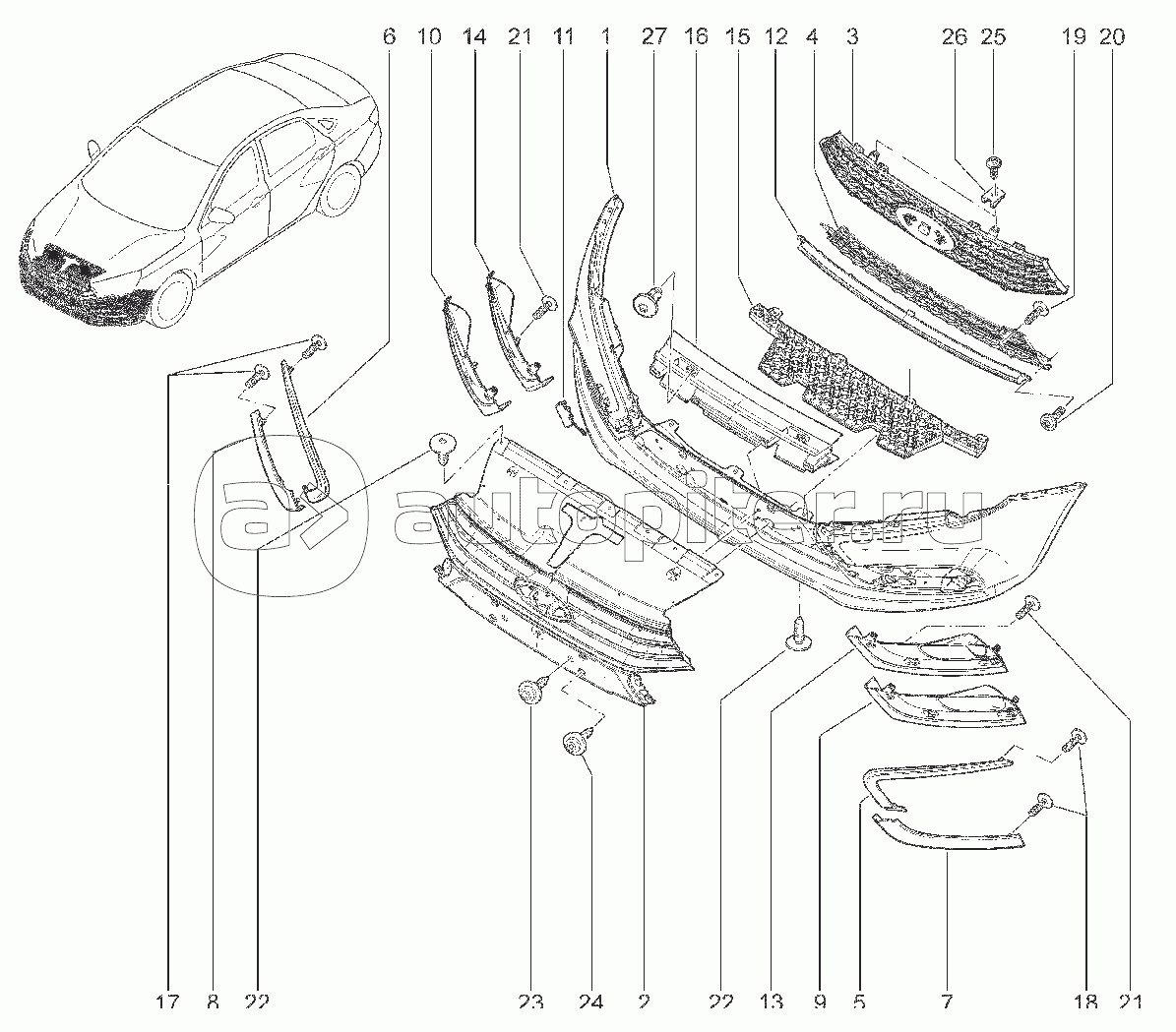 6 10 14 21 11 1 27 16 15 12 4 3 26 25 19 20

autopiter.ru

17 8 22 23 24 2 22 13 9 5 7 18 21