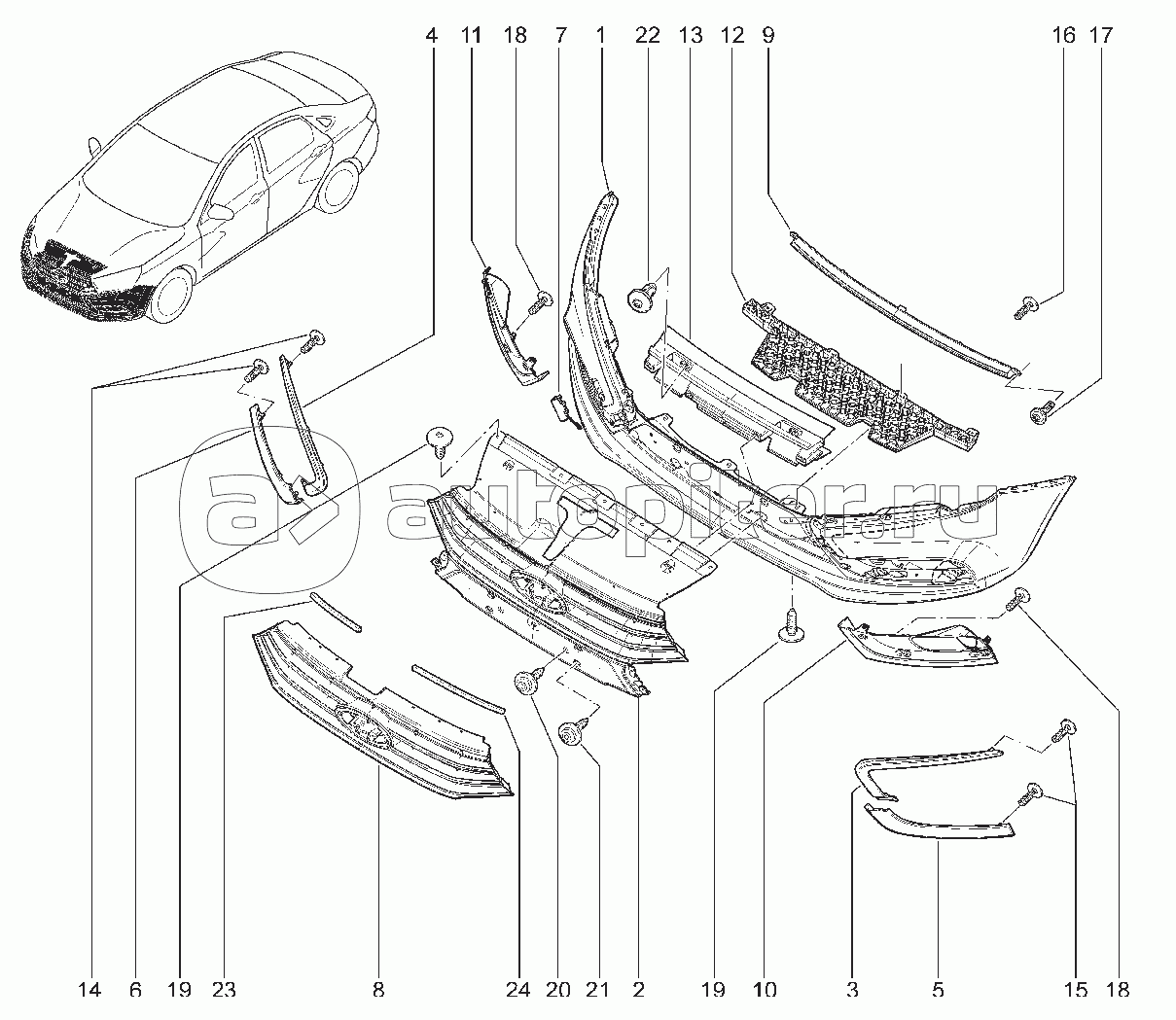 4 11 18 7 1 22 13 12 9 16 17

autopiter.ru

14 6 19 23 8 24 20 21 2 19 10 3 5 15 18