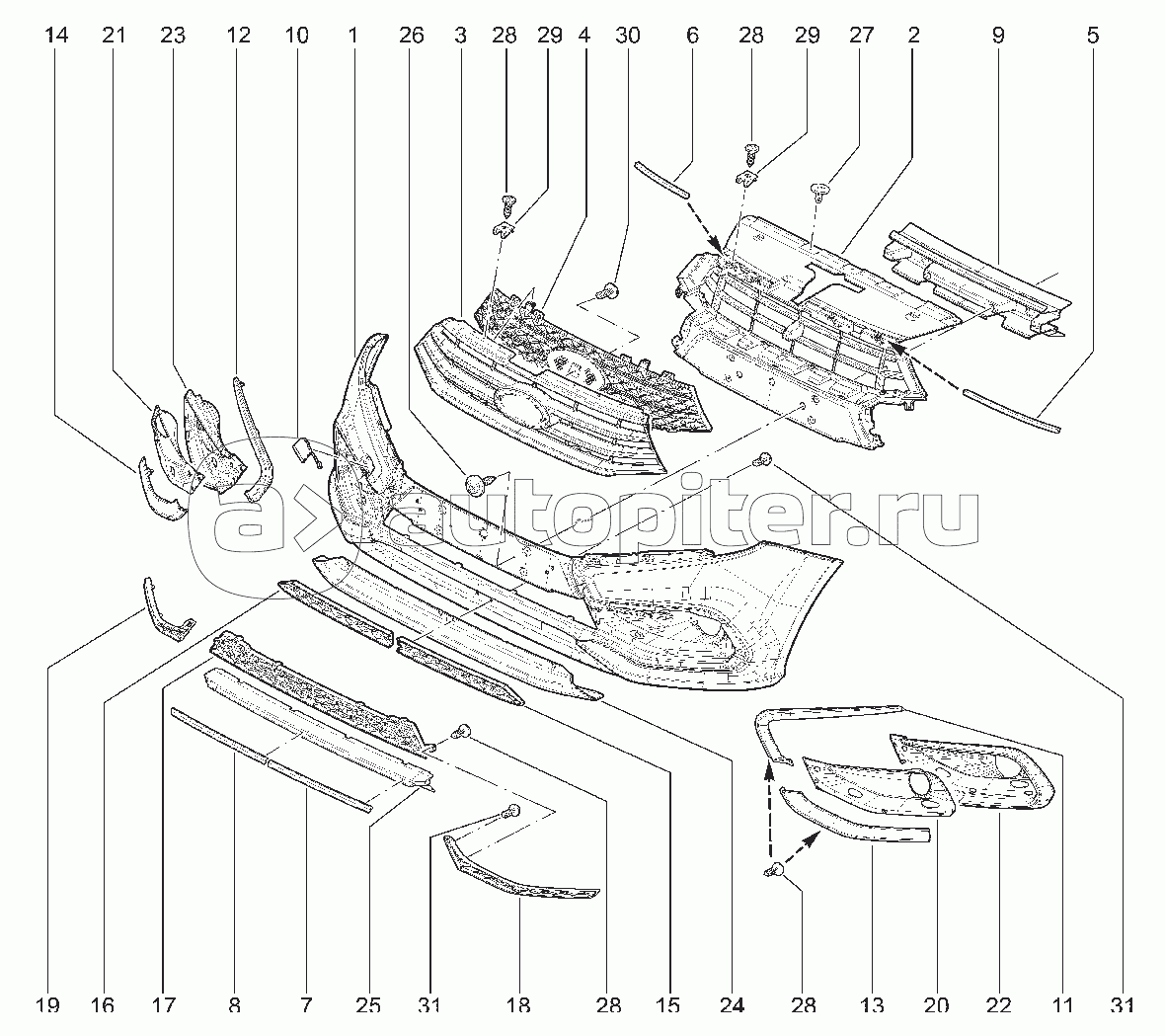 14 21 23 12 10 1 26 3 28 29 4 30 6 28 29 27 2 9 5

autopiter.ru

19 16 17 8 7 25 31 18 28 15 24 28 13 20 22 11 31