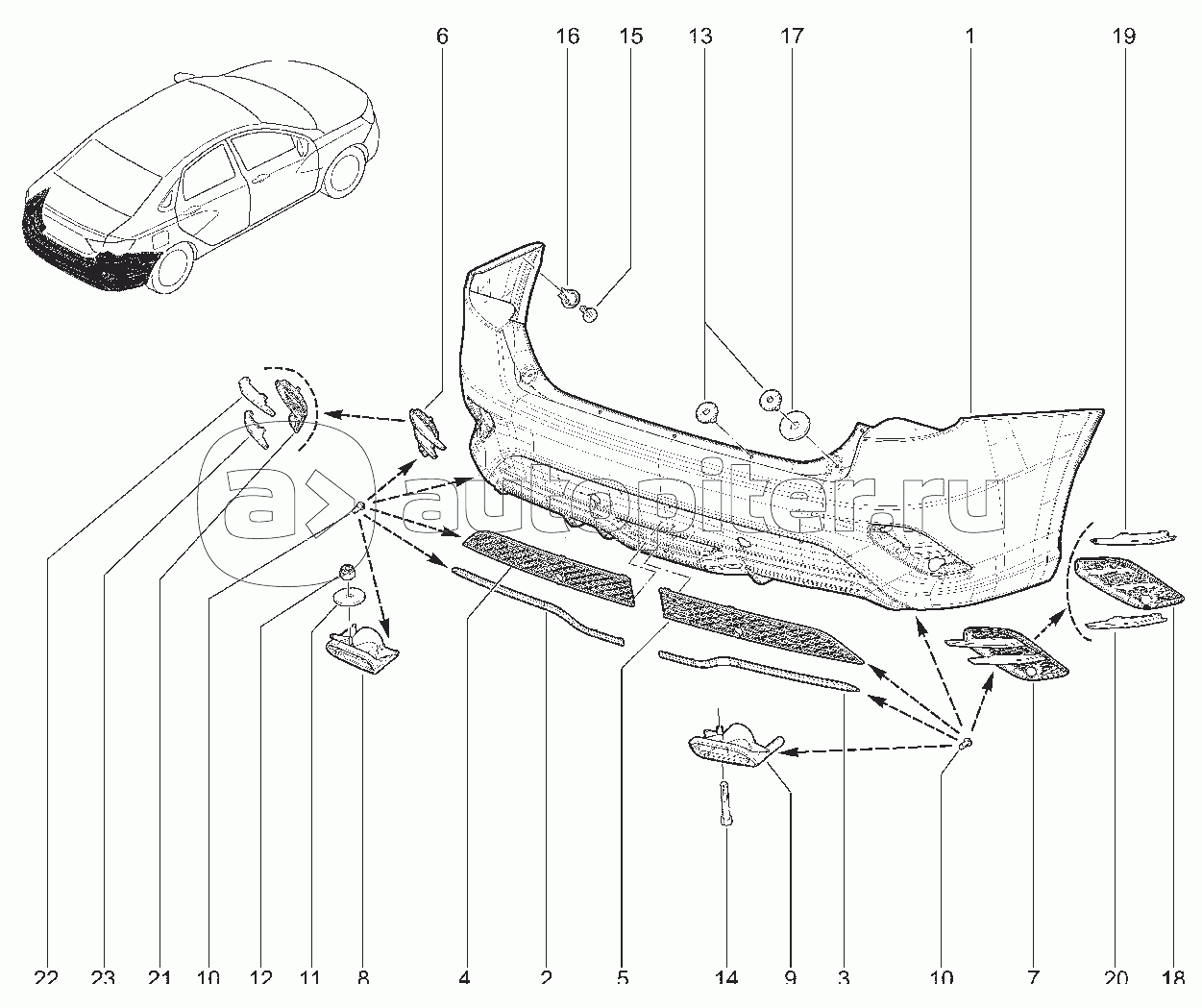 6
16
15
13
17
1
19

autopiter.ru

22
23
21
10
12
11
8
4
2
5
14
9
3
10
7
20
18