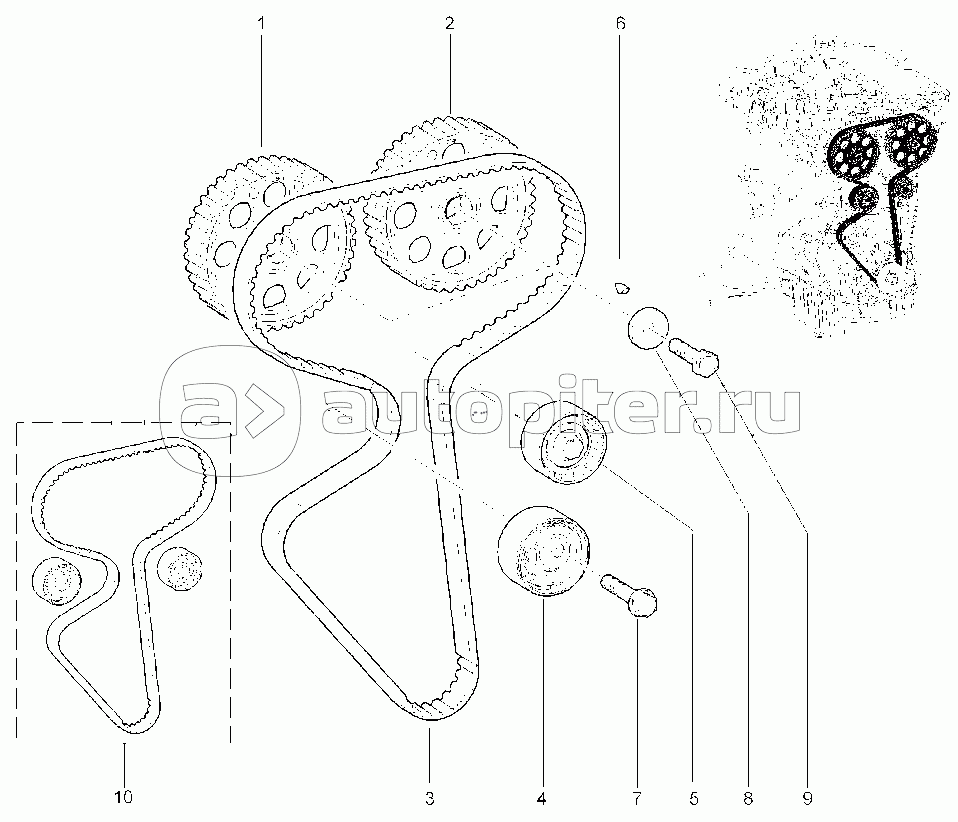 1
2
6
autopiter.ru
10
3
4
7
5
8
9