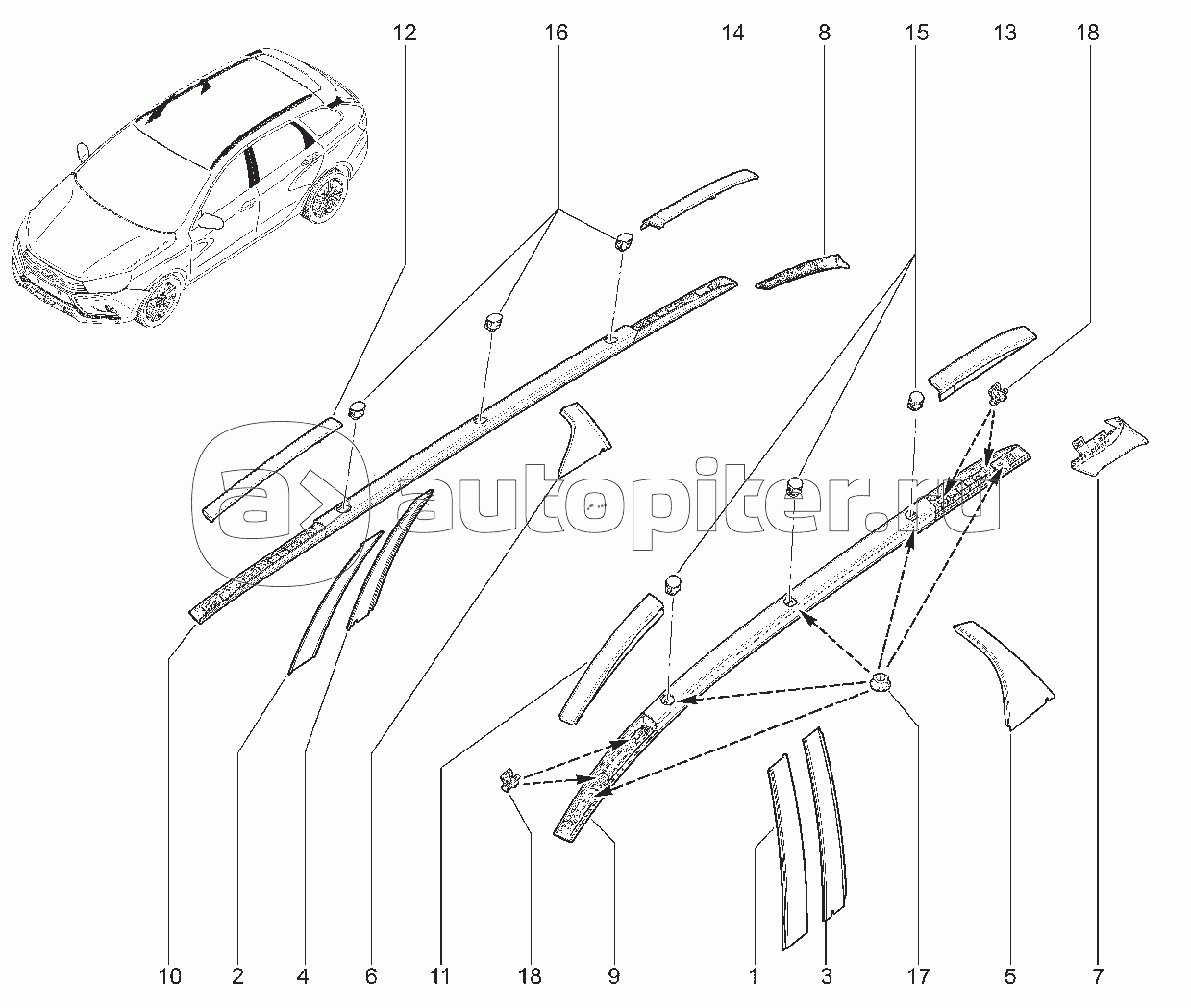 12 16 14 8 15 13 18

autopiter.ru

10 2 4 6 11 18 9 1 3 17 5 7