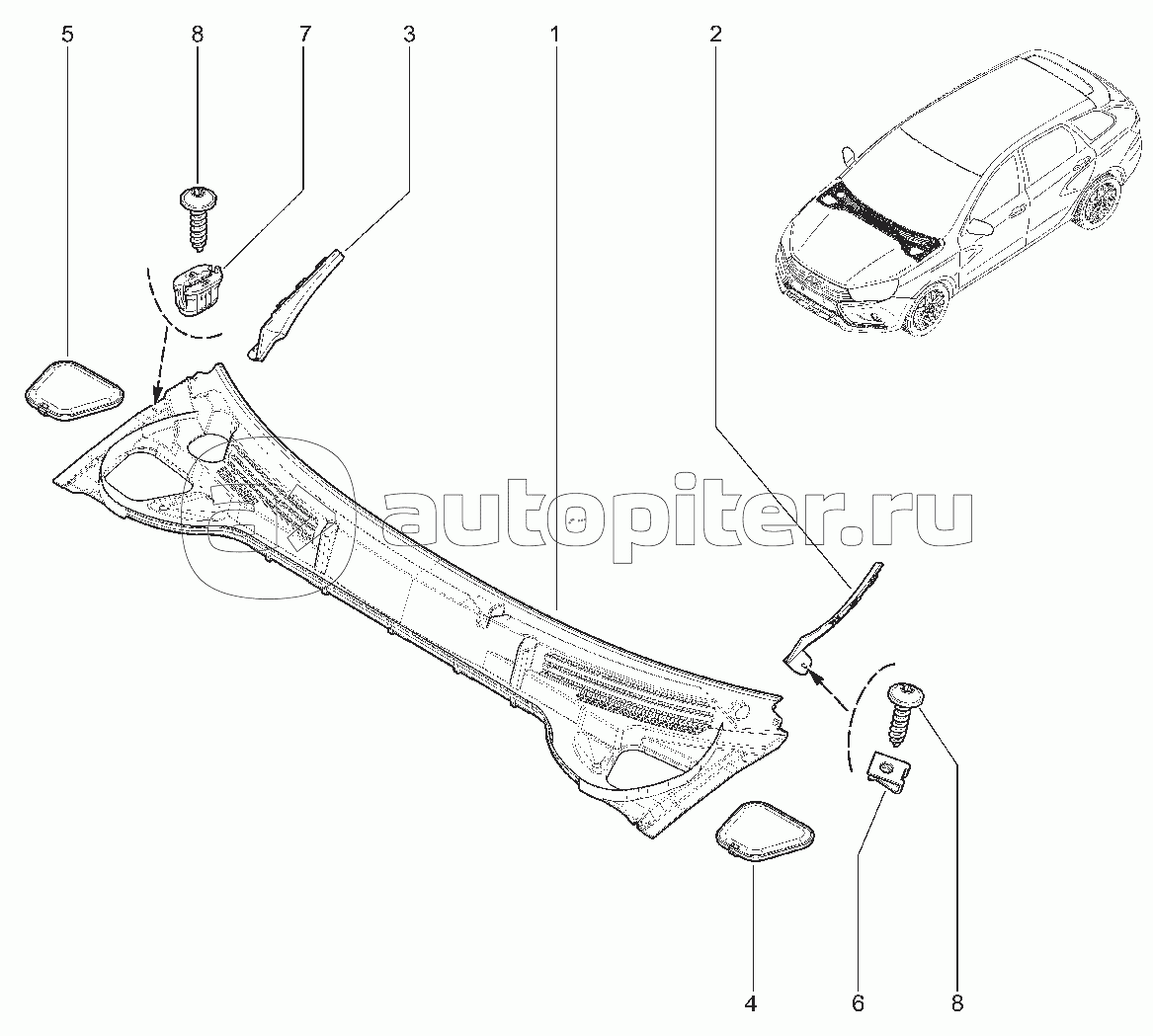 5
8
7
3
1
2
autopiter.ru
4
6
8