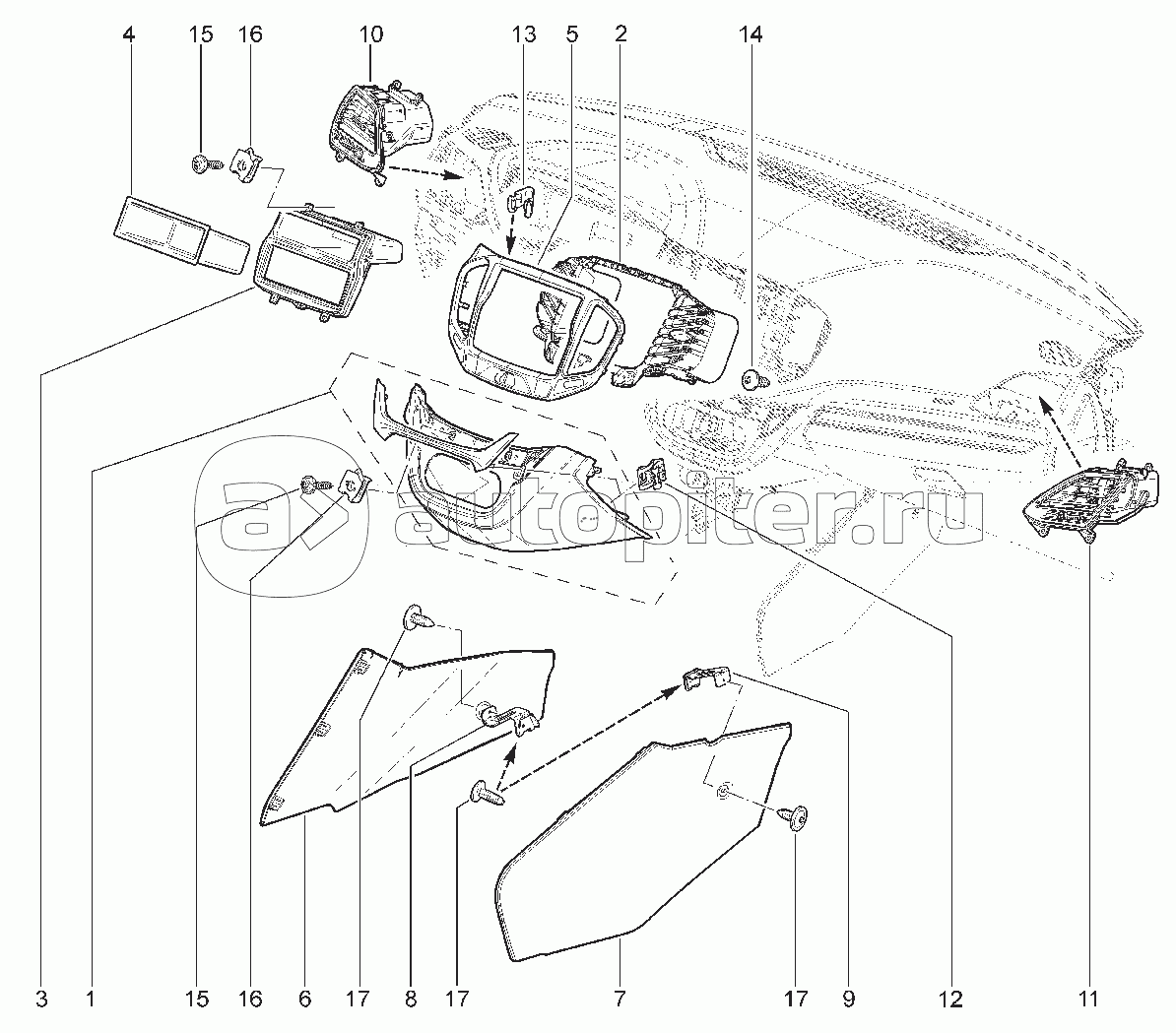 4 15 16 10 13 5 2 14

autopiter.ru

3 1 15 16 6 17 8 17 7 17 9 12 11