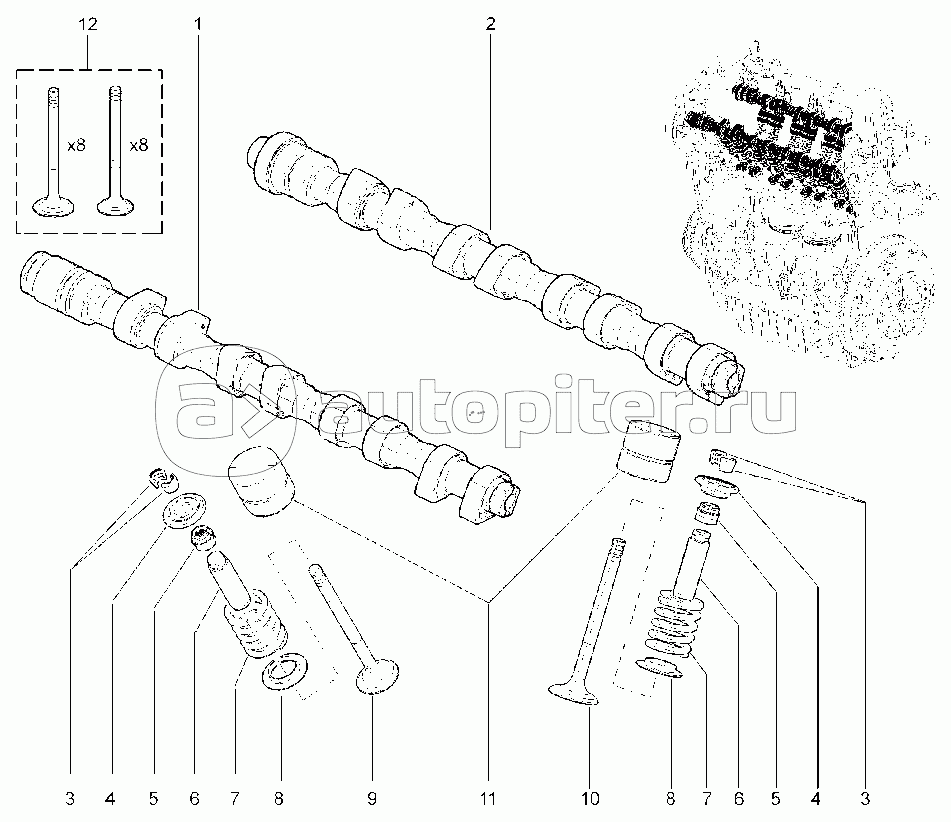 12
1
2
x8
x8
autopiter.ru
3
4
5
6
7
8
9
11
10
8
7
6
5
4
3