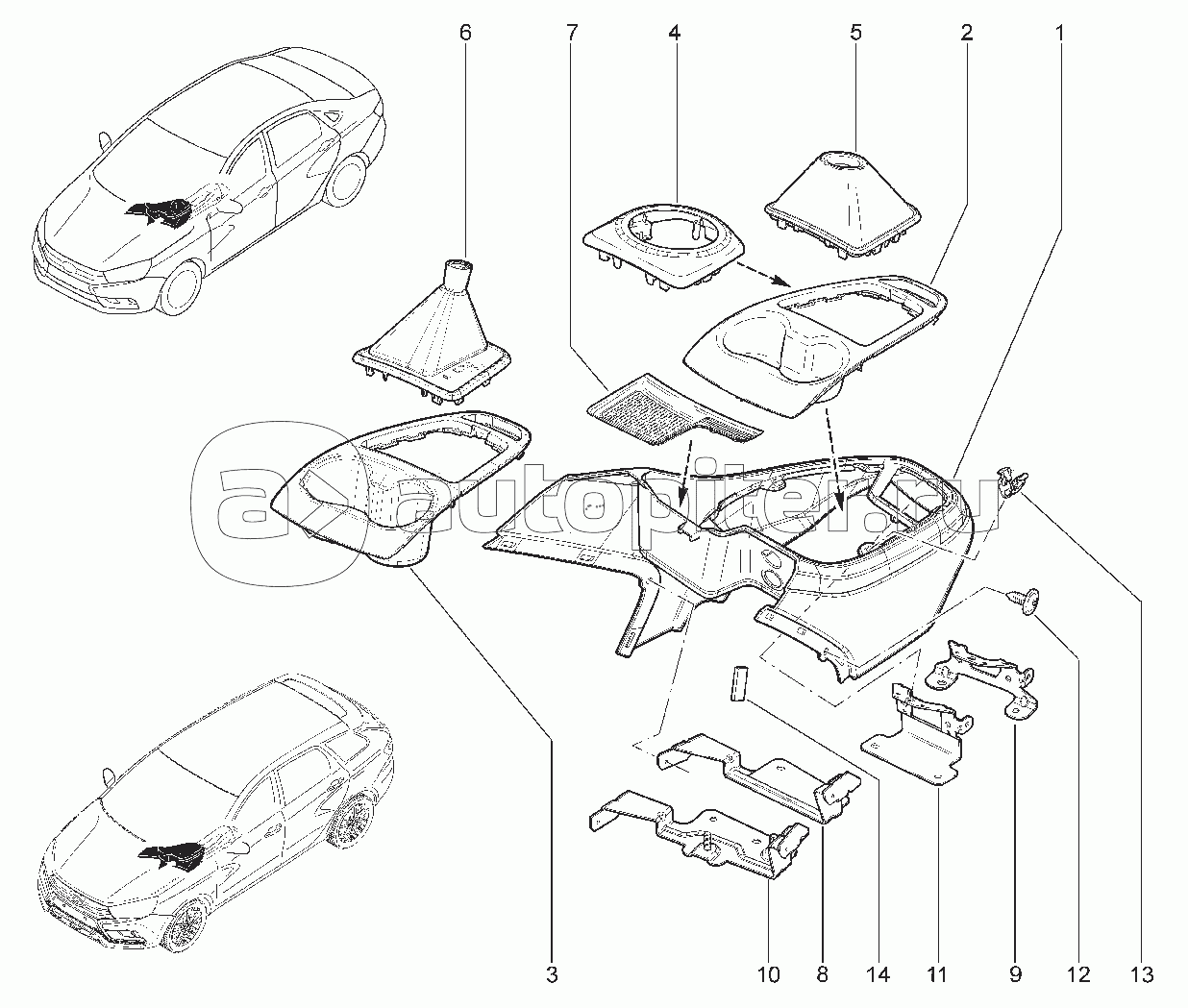 6
7
4
5
2
1

autopiter.ru

3
10
8
14
11
9
12
13