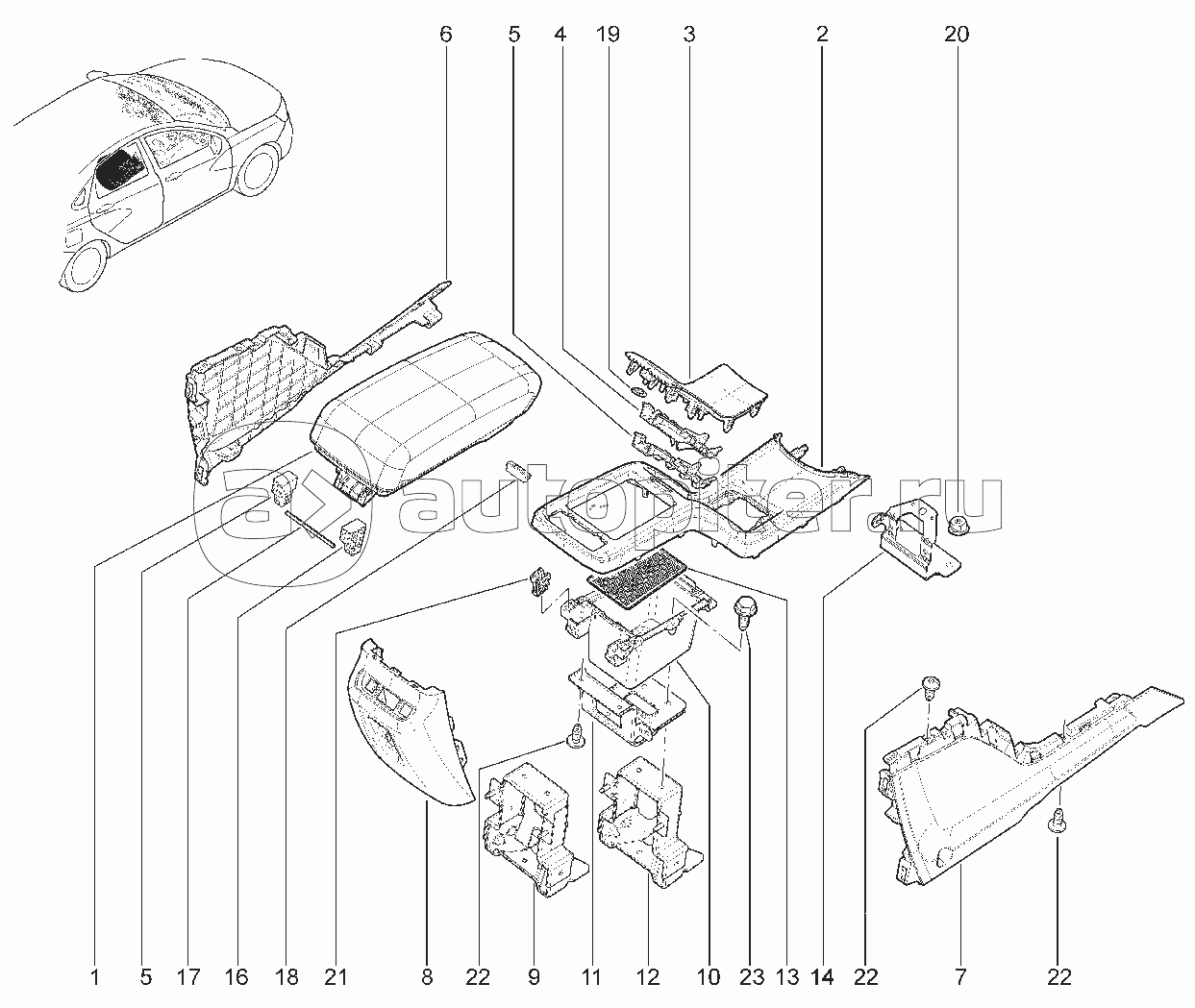 6 5 4 19 3 2 20

autopiter.ru

1 5 17 16 18 21 8 22 9 11 12 10 23 13 14 22 7 22