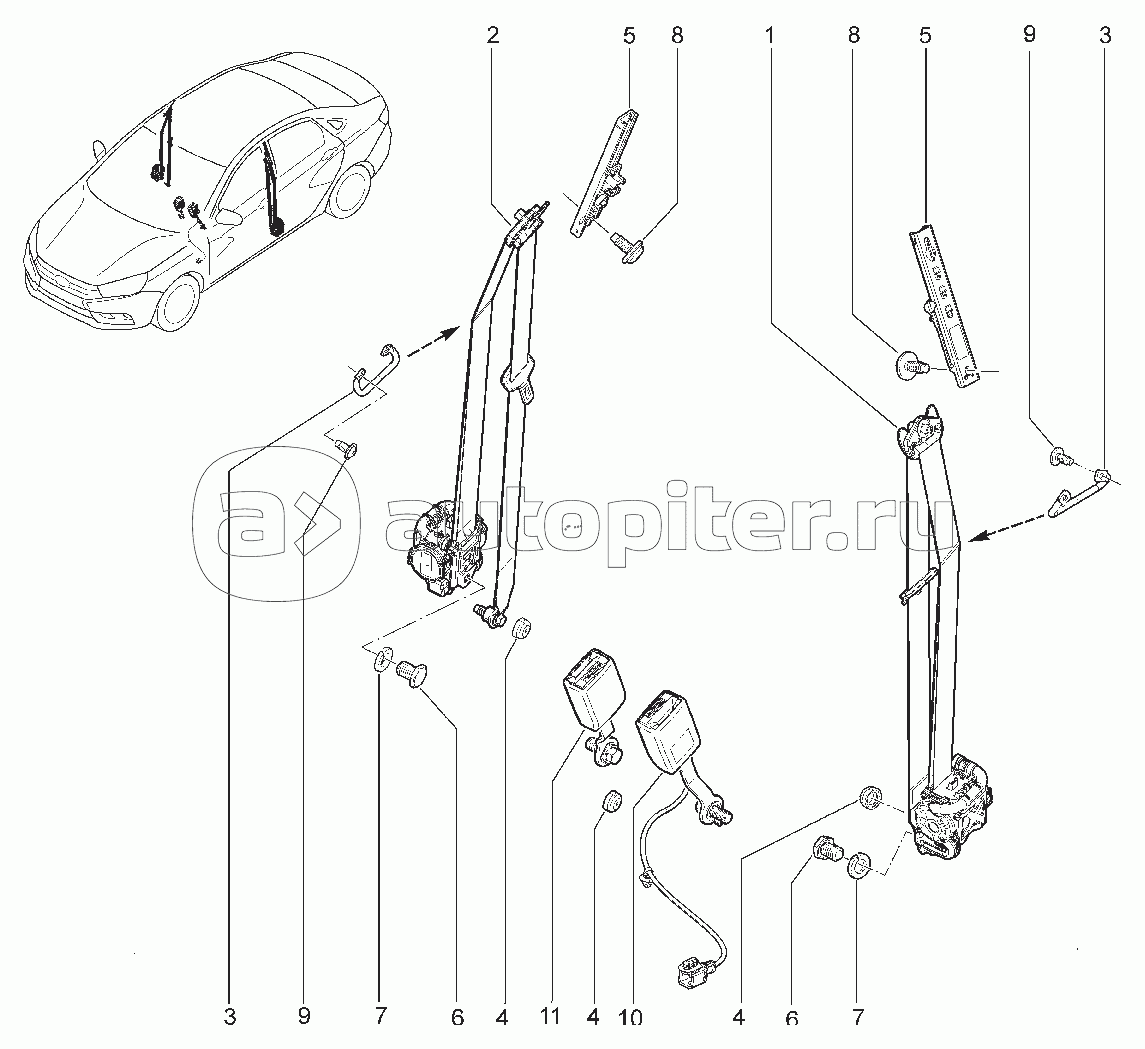 2
5
8
1
8
5
9
3

autopiter.ru

3
9
7
6
4
11
4
10
4
6
7