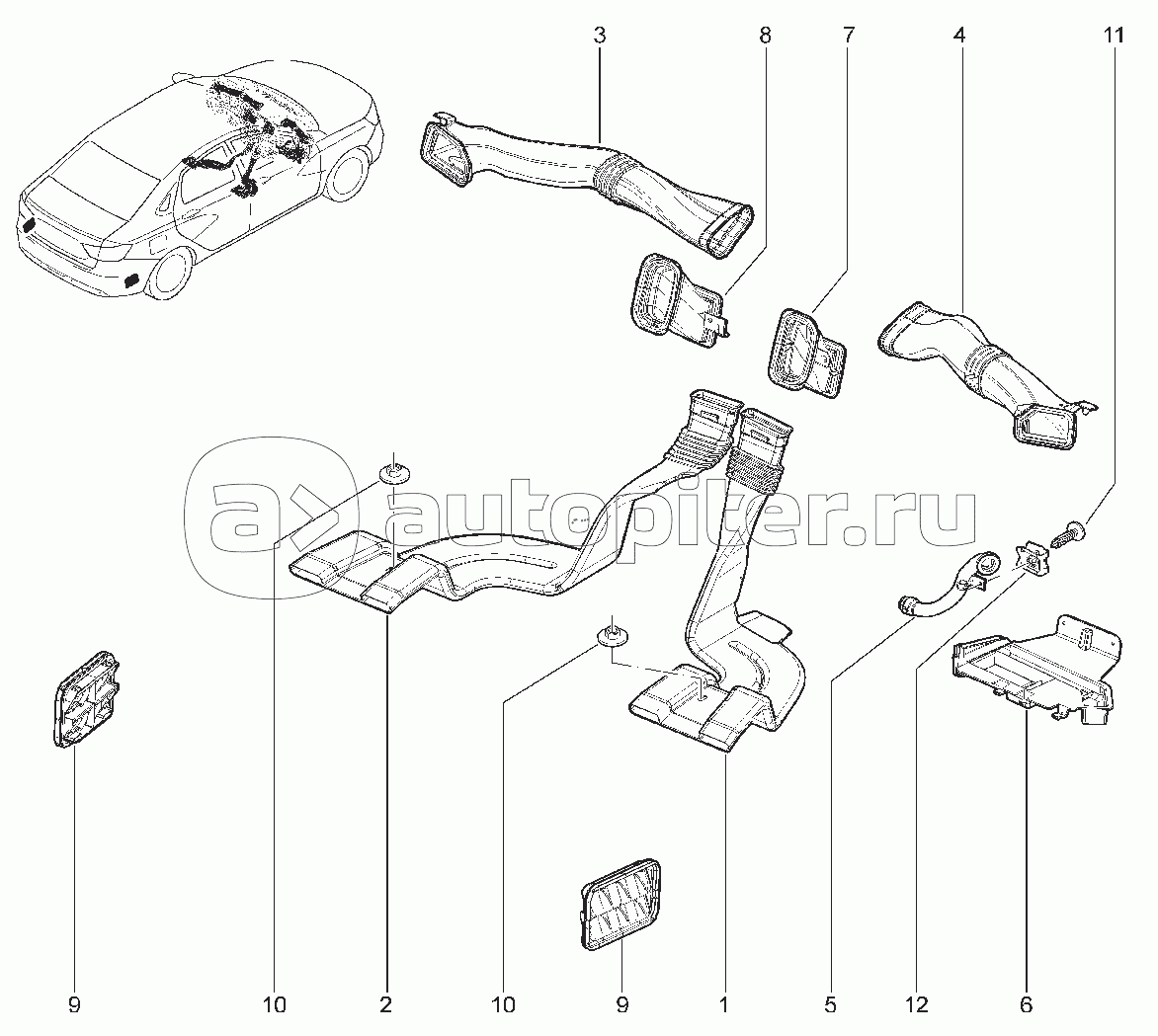 3 8 7 4 11

autopiter.ru

9 10 2 10 9 1 5 12 6