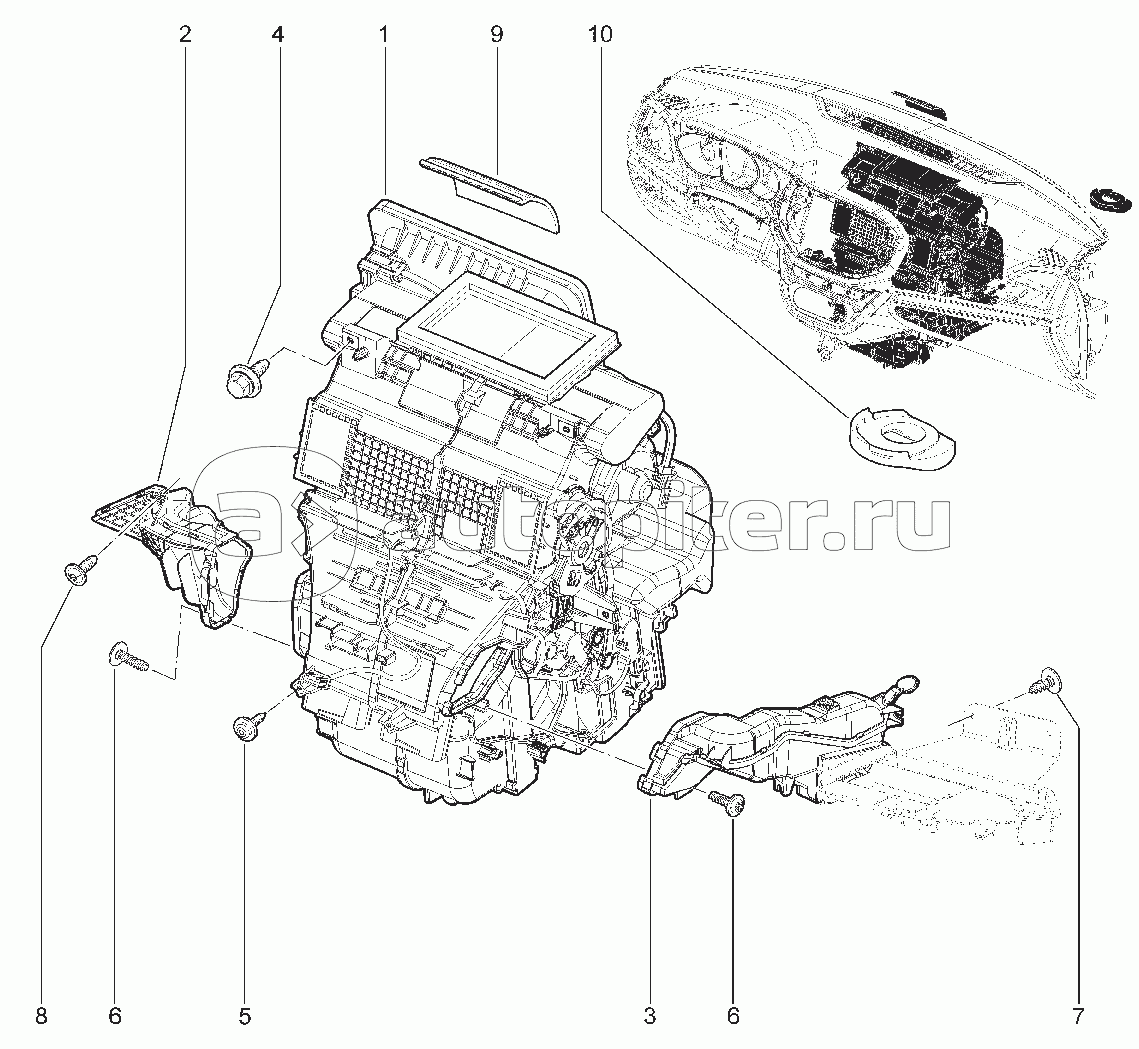 2
4
1
9
10
autopiter.ru
8
6
5
3
6
7