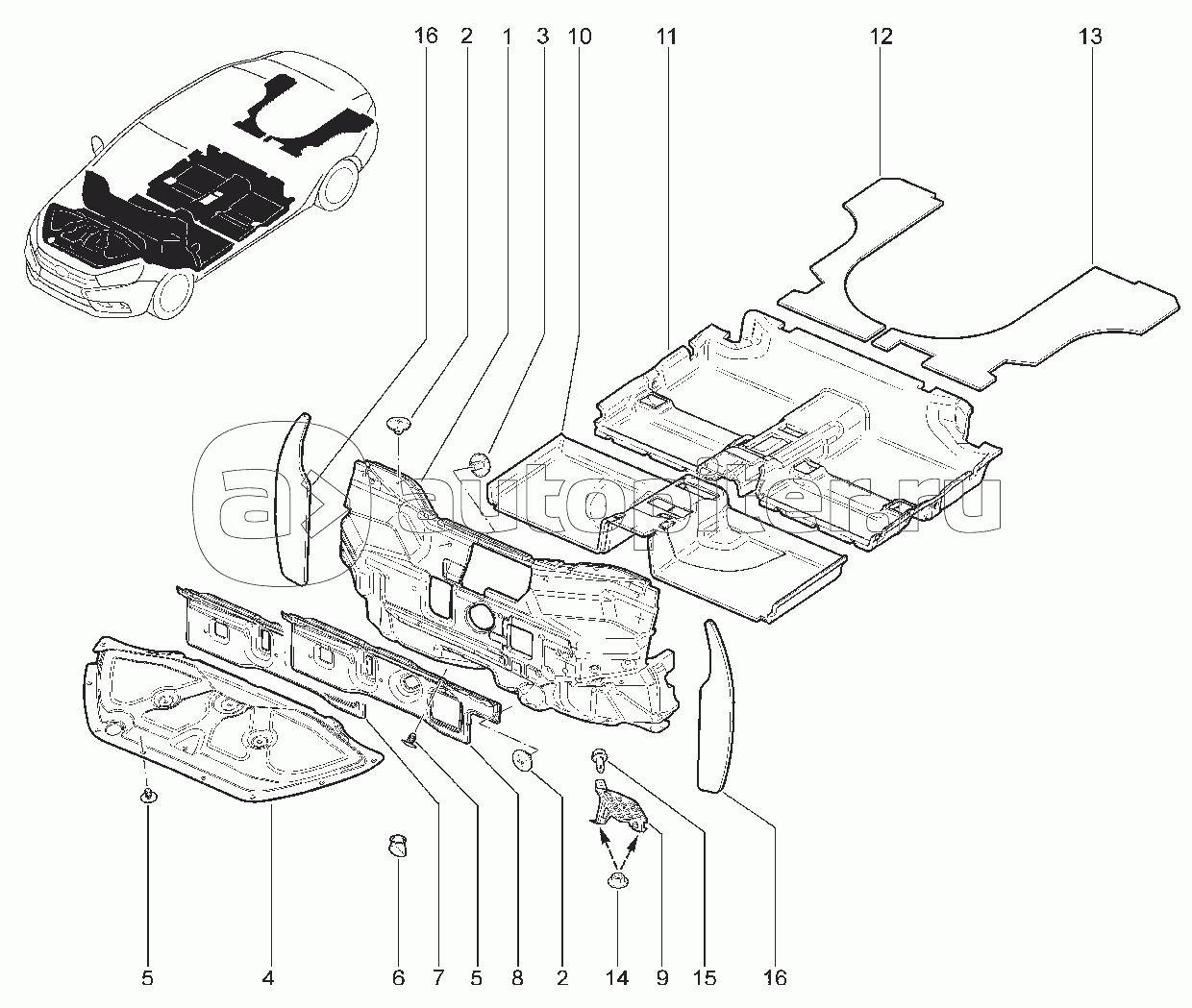 16 2 1 3 10 11 12 13

autopiter.ru

5 4 6 7 5 8 2 14 9 15 16