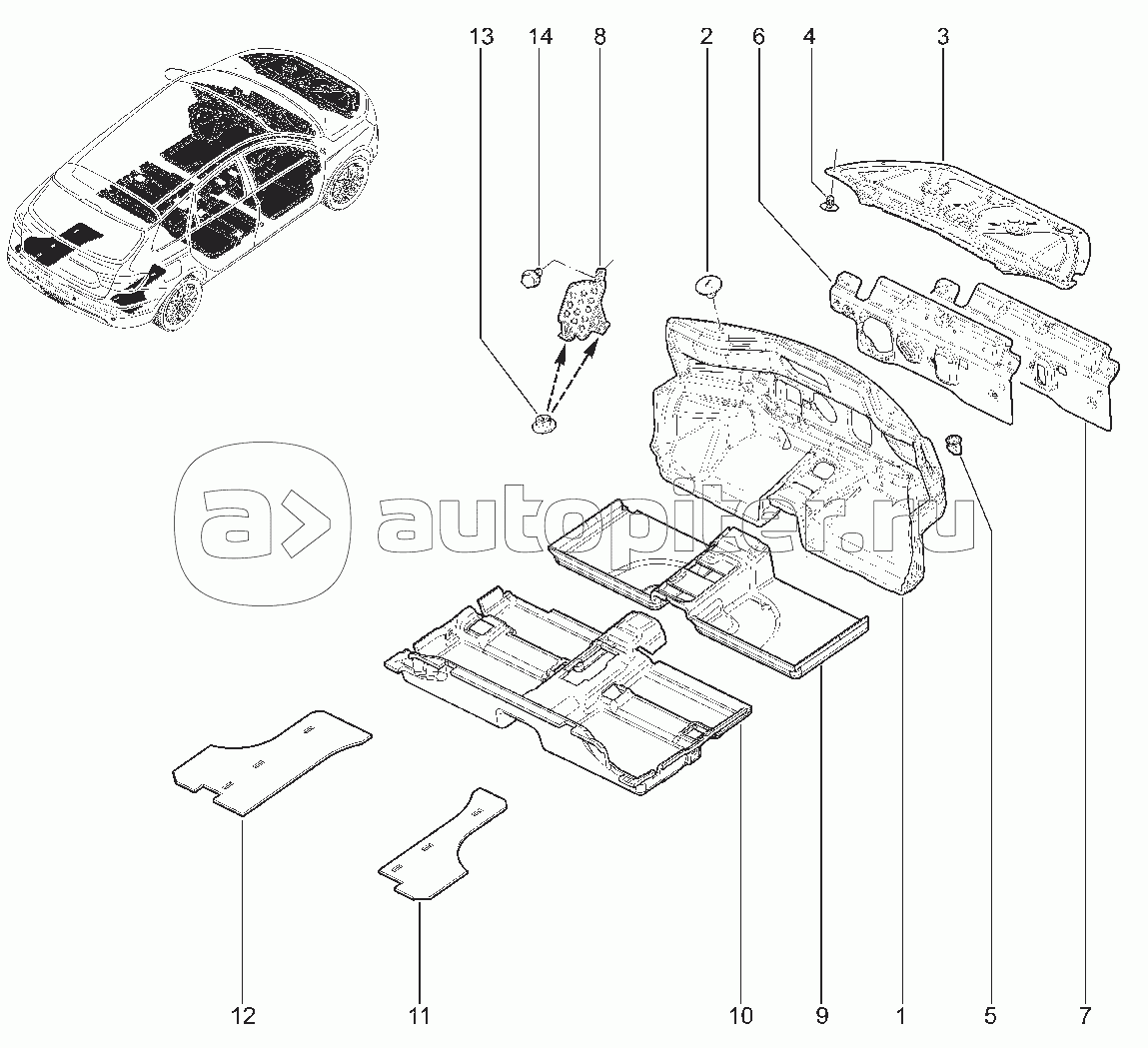 13 14 8 2 6 4 3

autopiter.ru

12 11 10 9 1 5 7