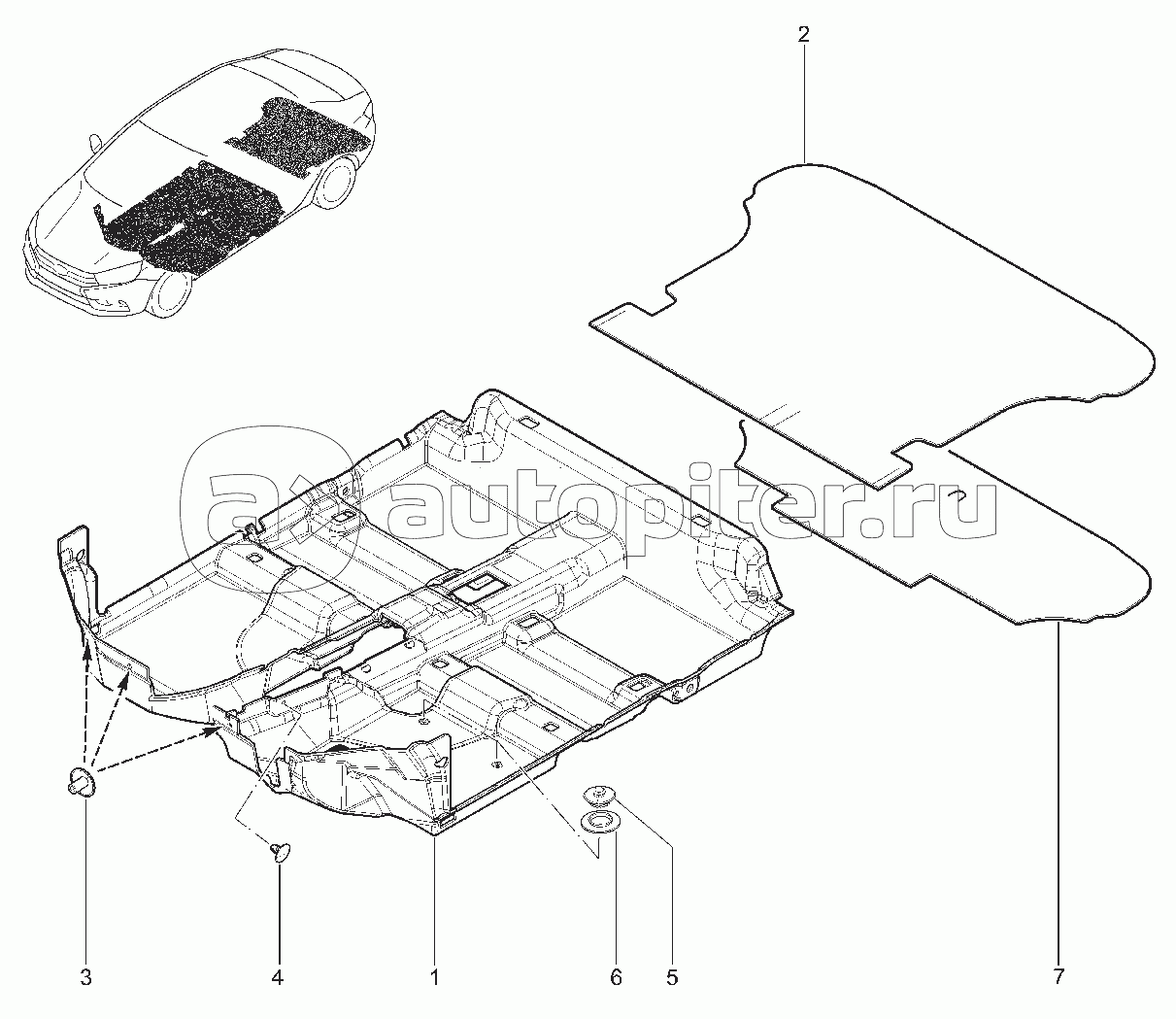 2

autopiter.ru

3
4
1
6
5
7