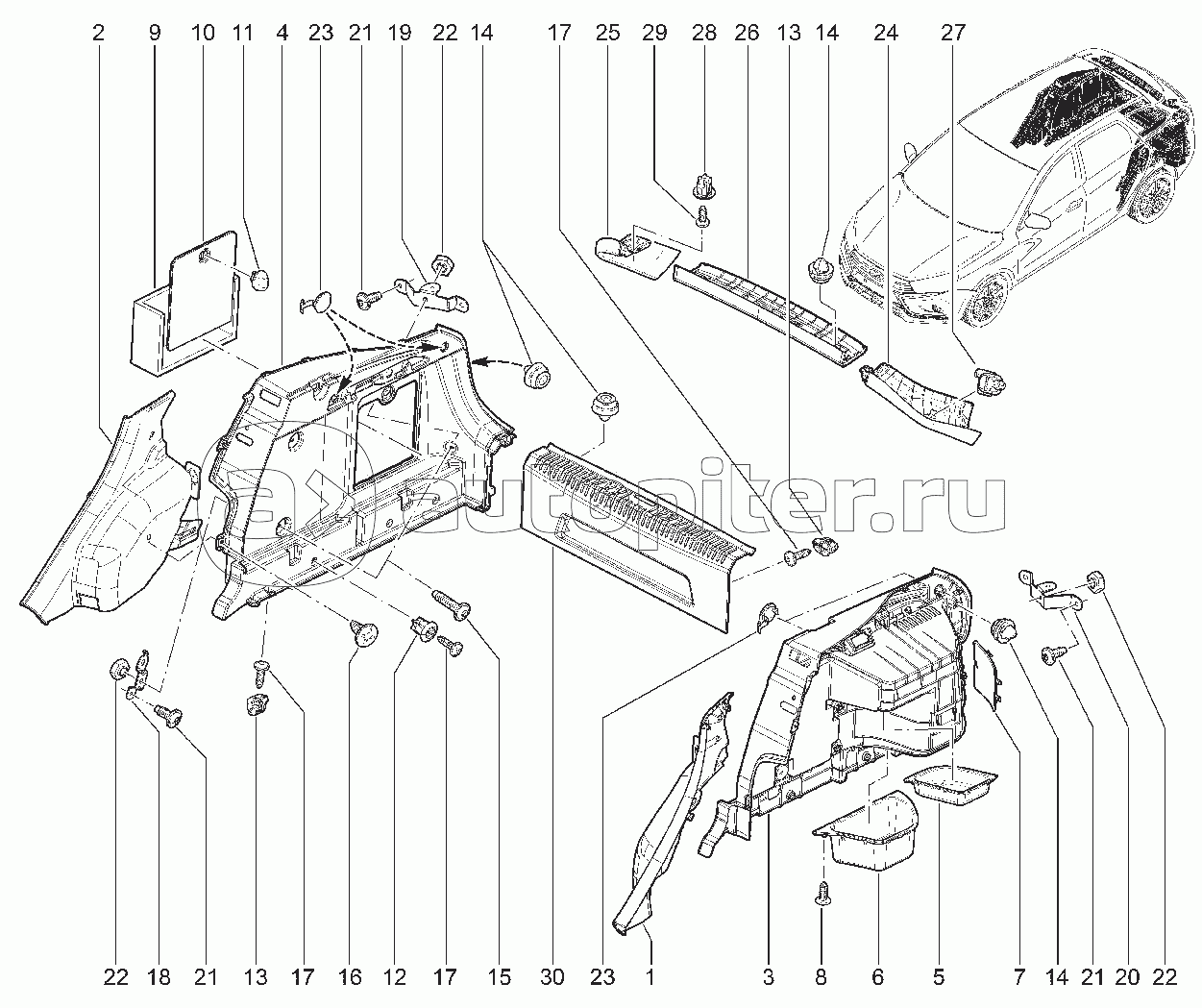 2 9 10 11 4 23 21 19 22 14 17 25 29 28 26 13 14 24 27

autopiter.ru

22 18 21 13 17 16 12 17 15 30 23 1 3 8 6 5 7 14 21 20 22