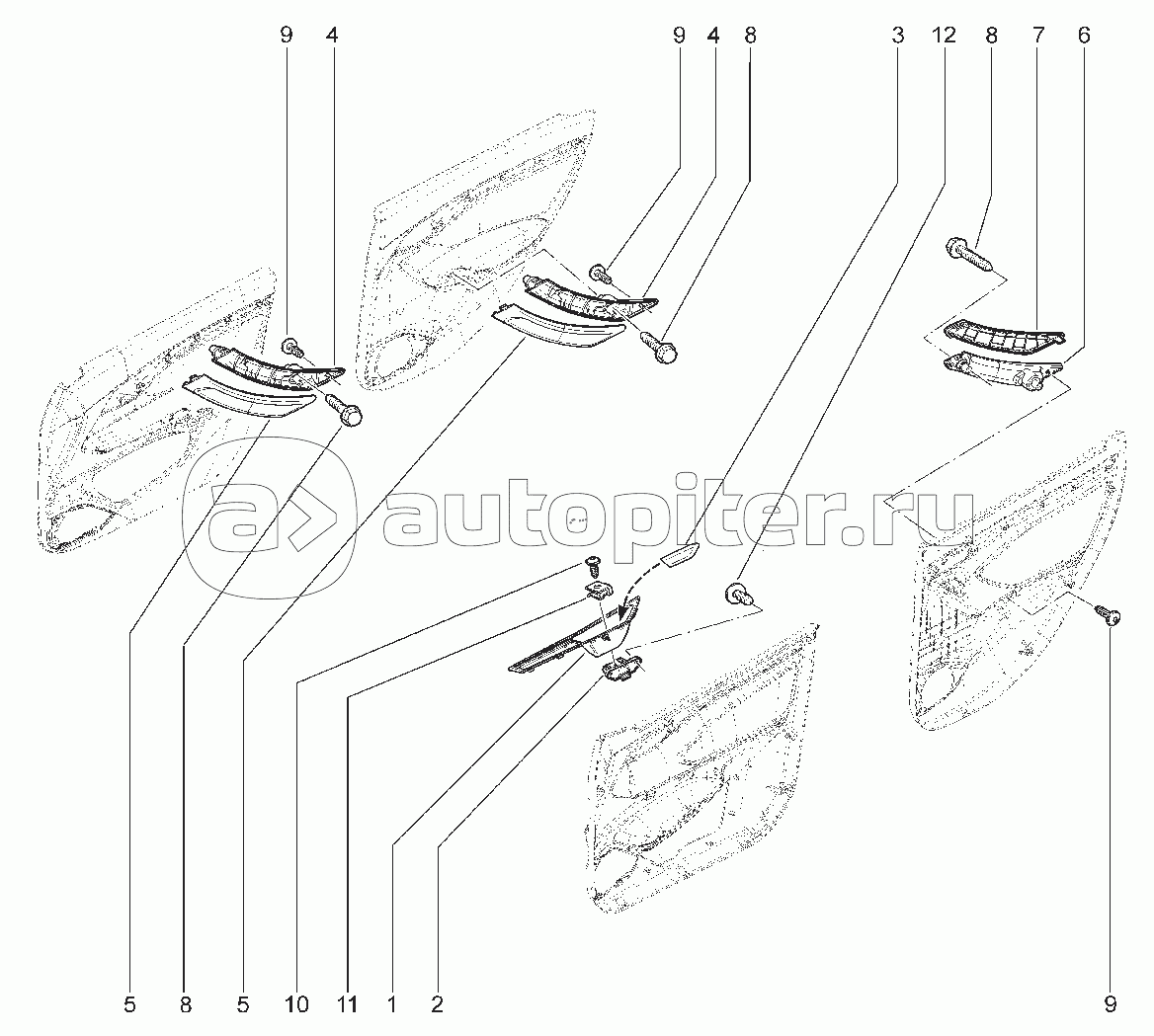 9 4 9 4 8 3 12 8 7 6

autopiter.ru

5 8 5 10 11 1 2 9