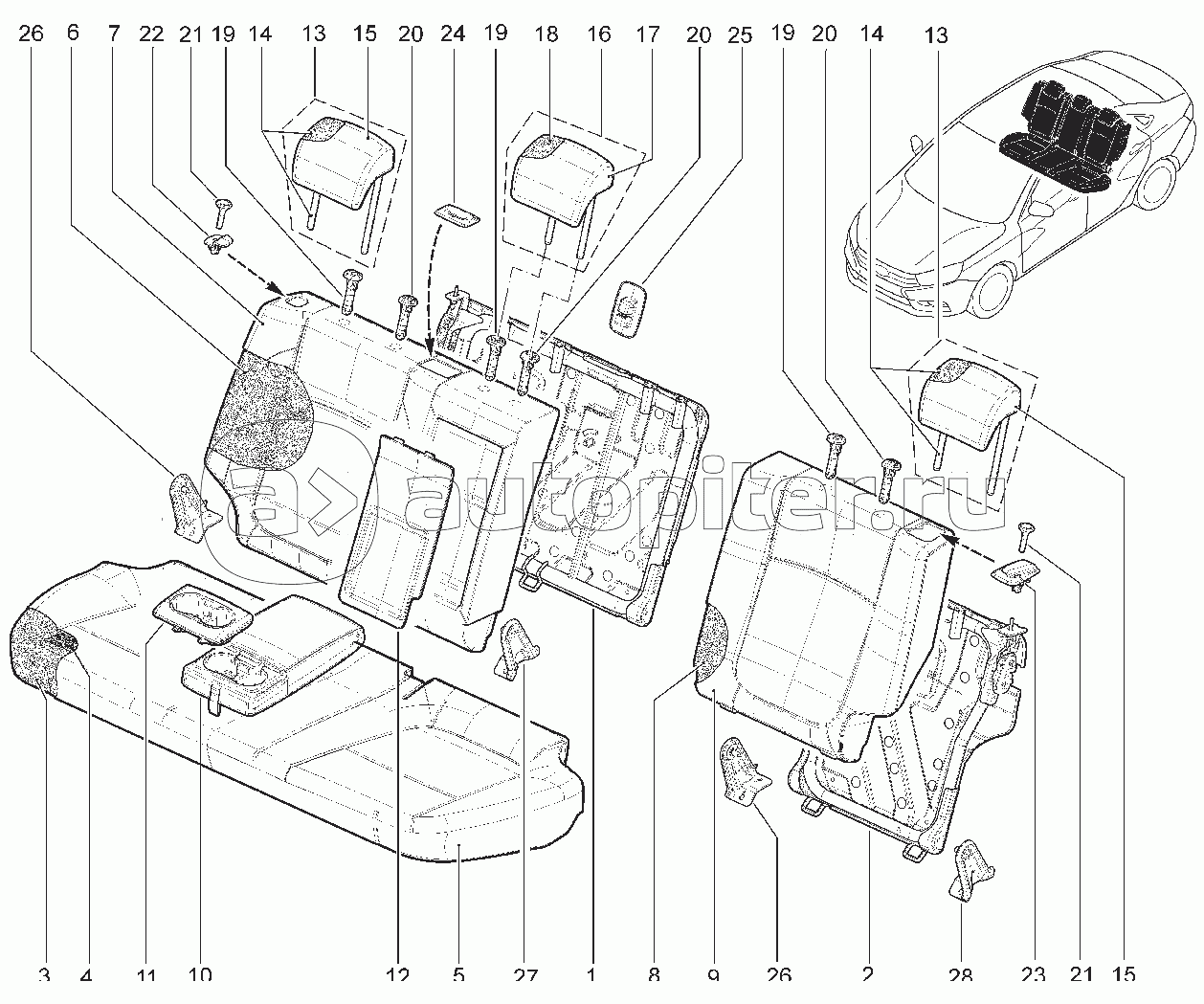 26 6 7 22 21 19 14 13 15 20 24 19 18 16 17 20 25 19 20 14 13

autopiter.ru

3 4 11 10 12 5 27 1 8 9 26 2 28 23 21 15