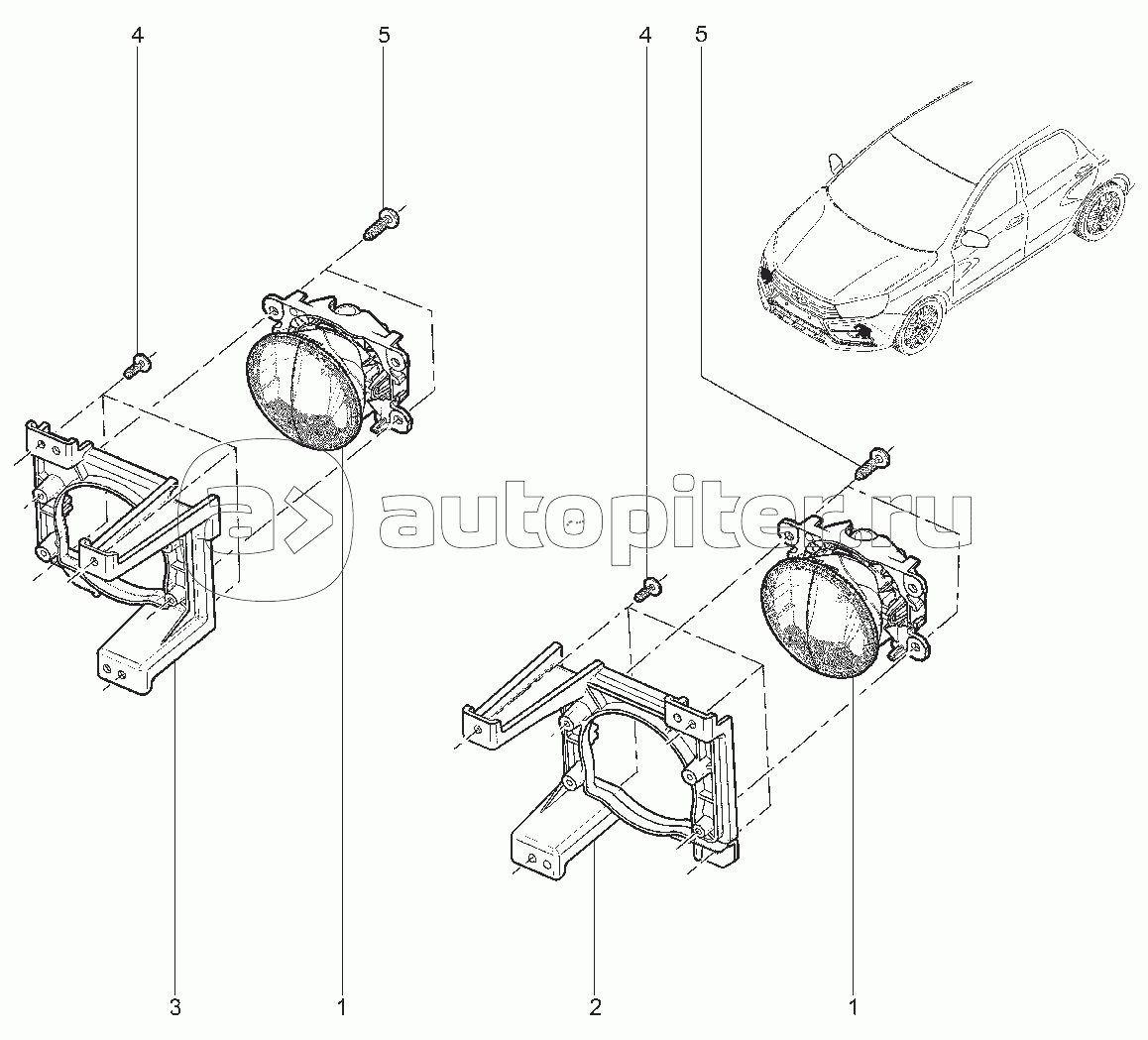 4
5
4
5
autopiter.ru
3
1
2
1