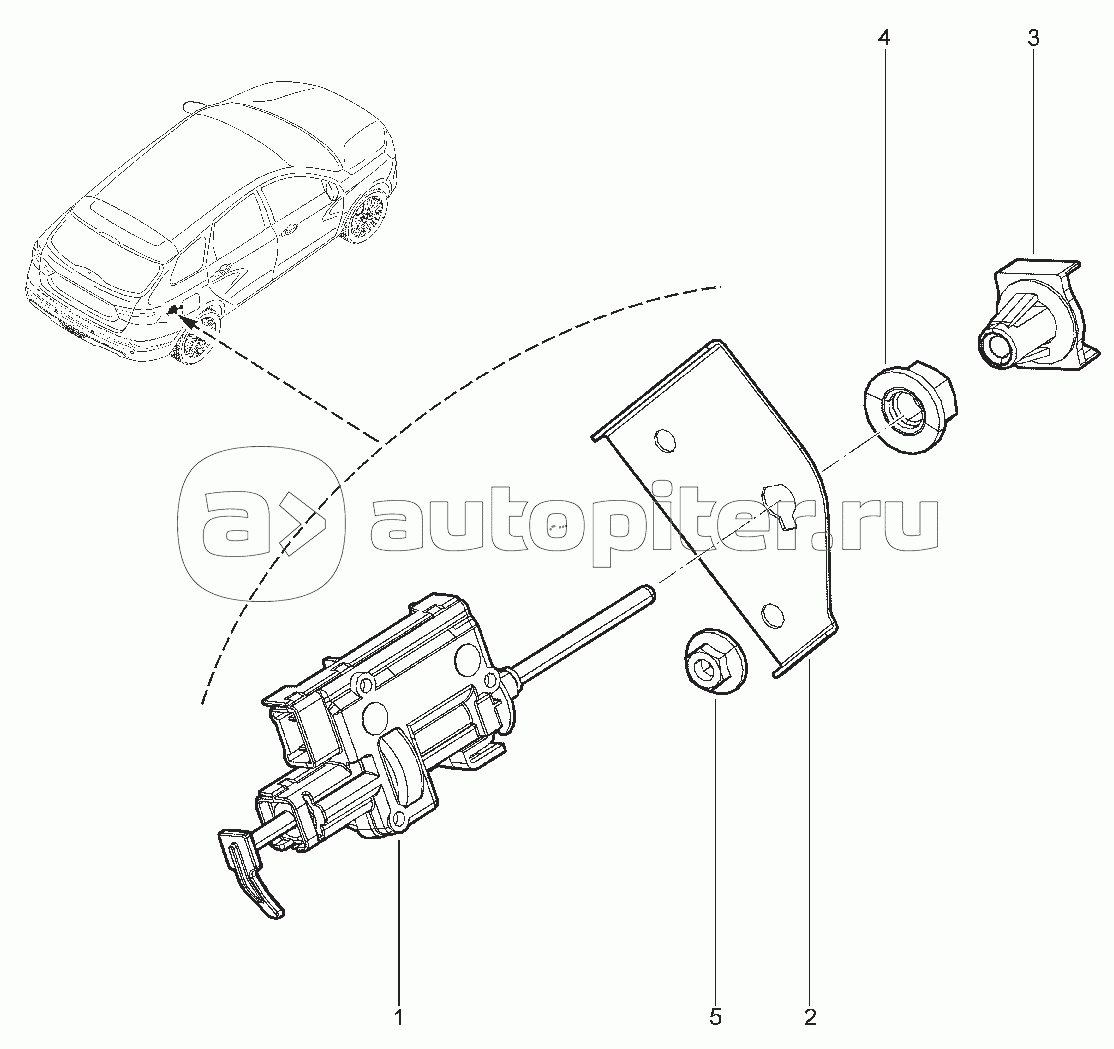 4
3
autopiter.ru
1
5
2