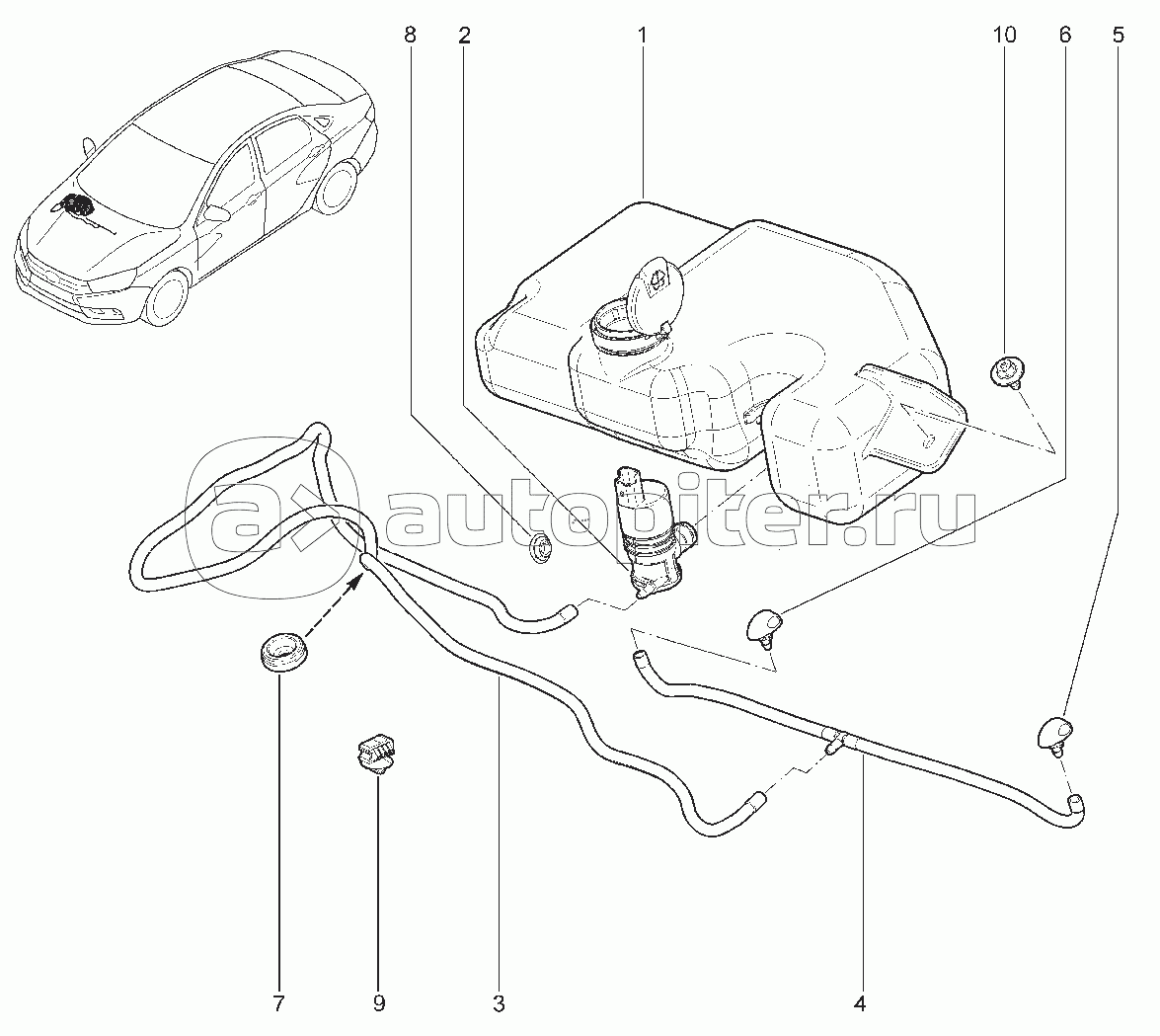 8 2 1 10 6 5

autopiter.ru

7 9 3 4