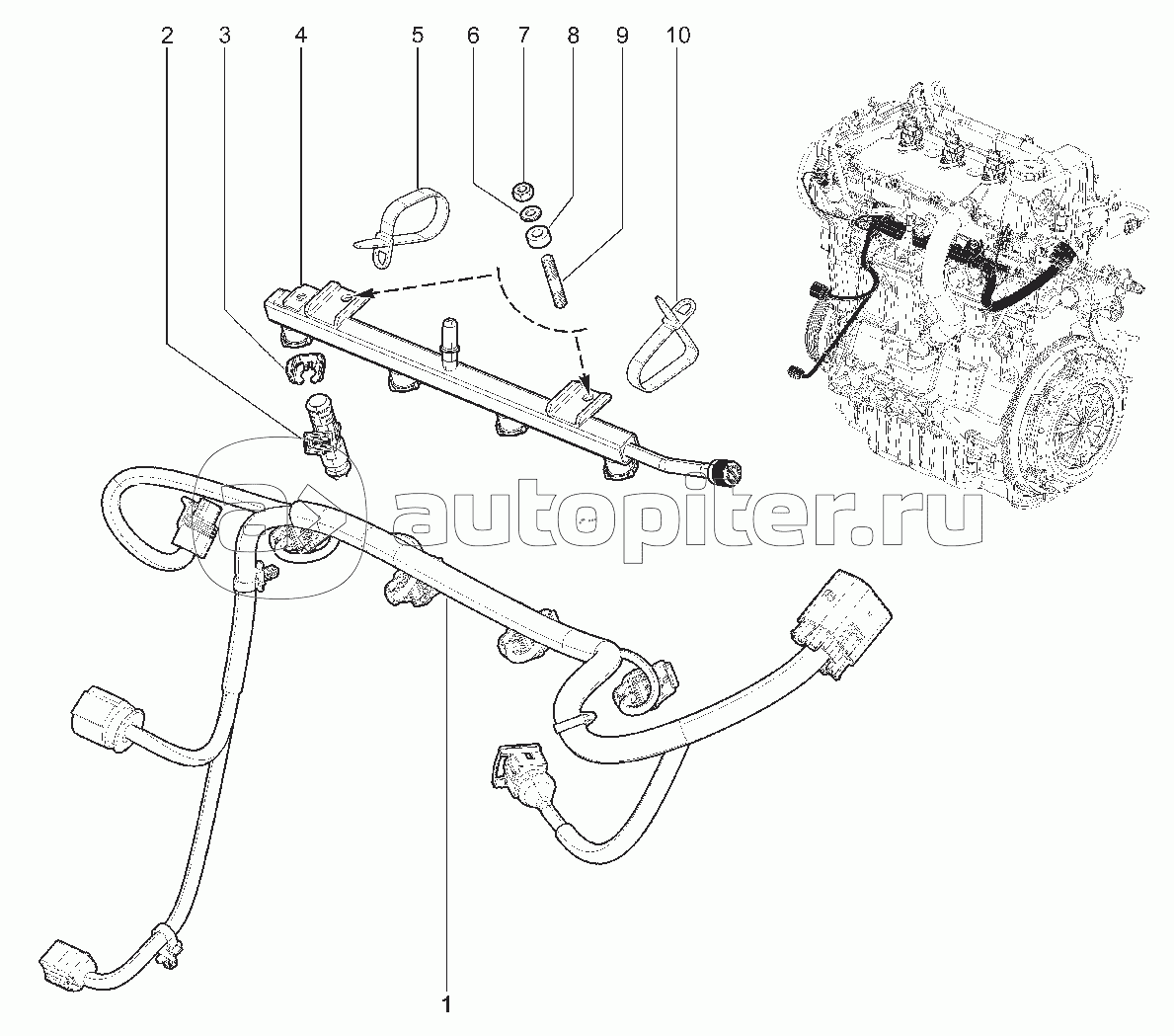 2 3 4 5 6 7 8 9 10

autopiter.ru

1