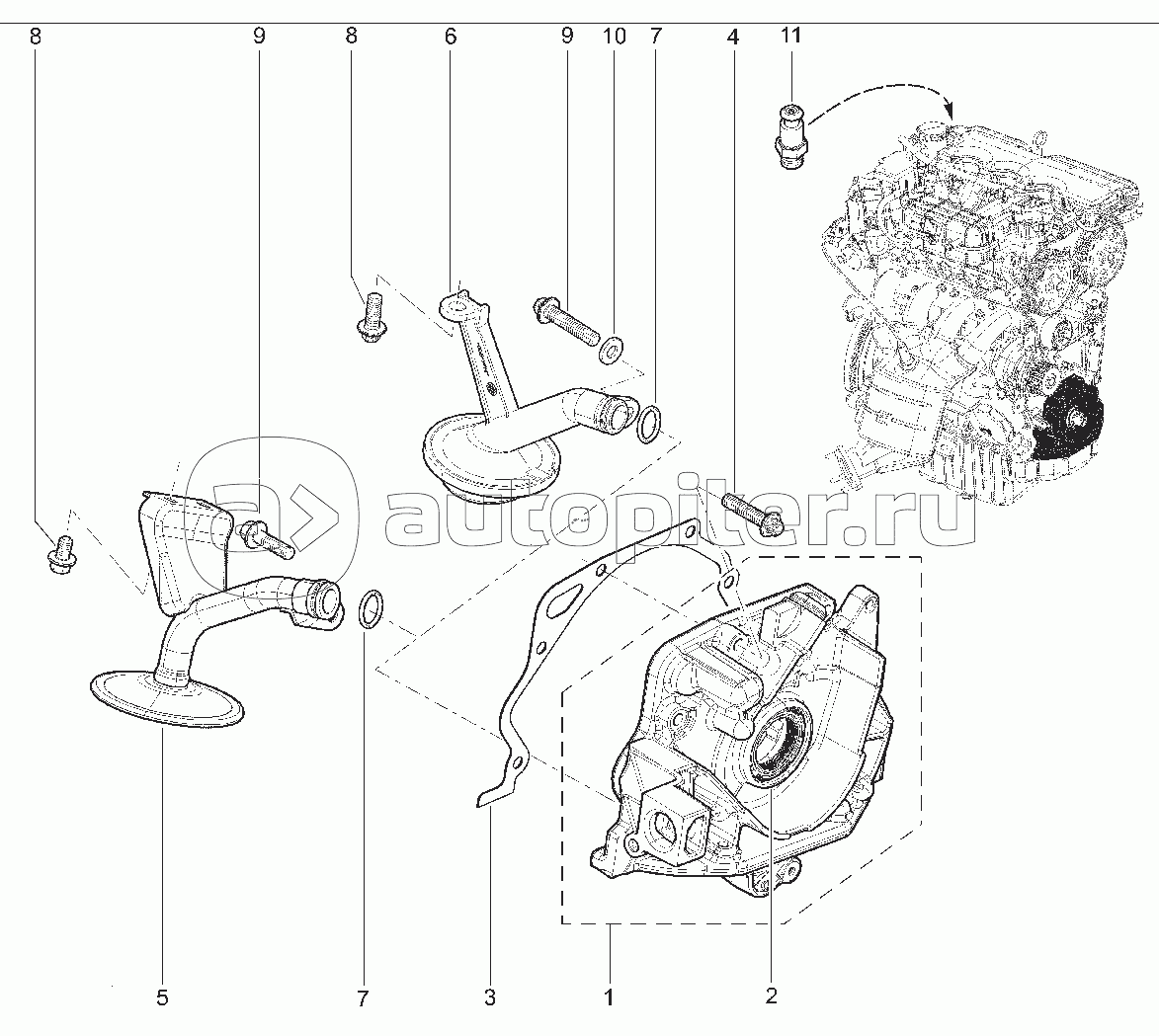 8 9 8 6 9 10 7 4 11

autopiter.ru

5 7 3 1 2