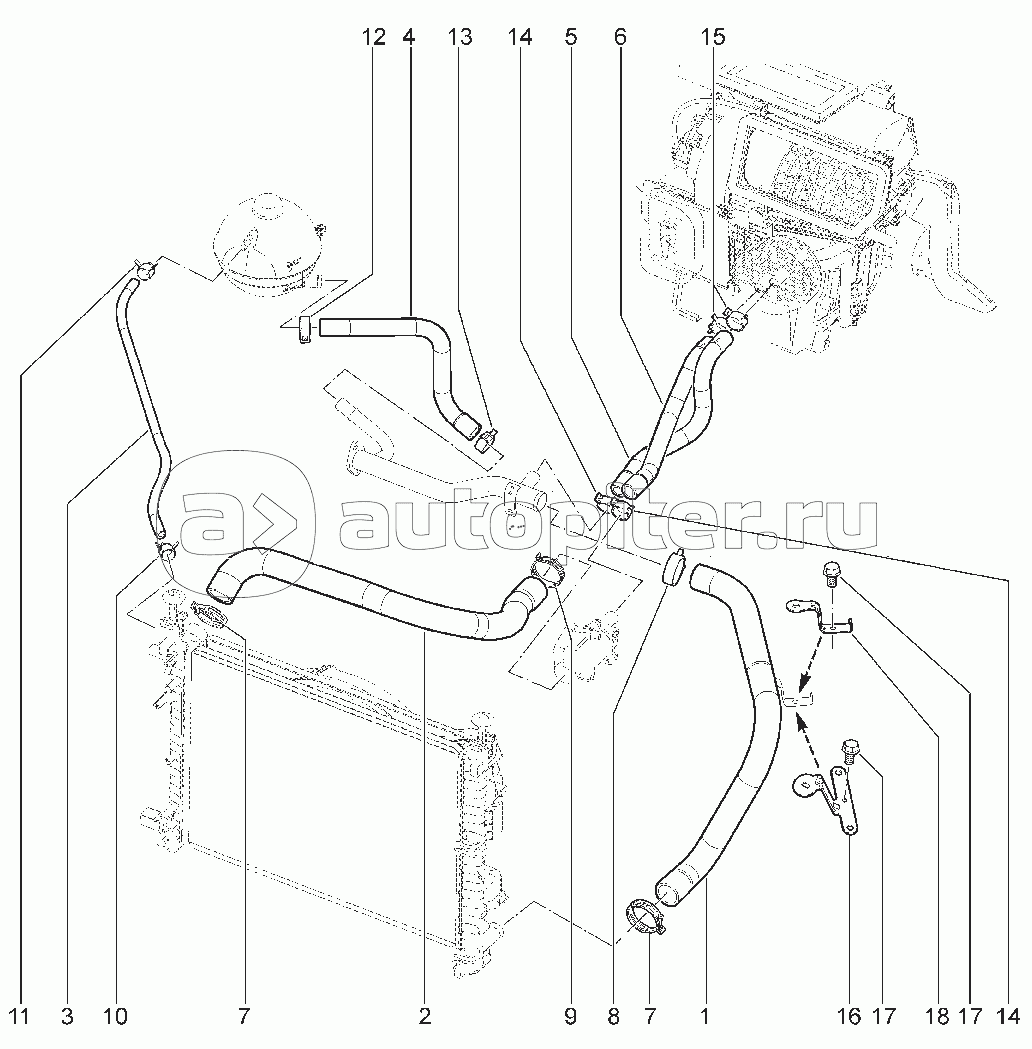 12 4 13 14 5 6 15

autopiter.ru

11 3 10 7 2 9 8 7 1 16 17 18 17 14