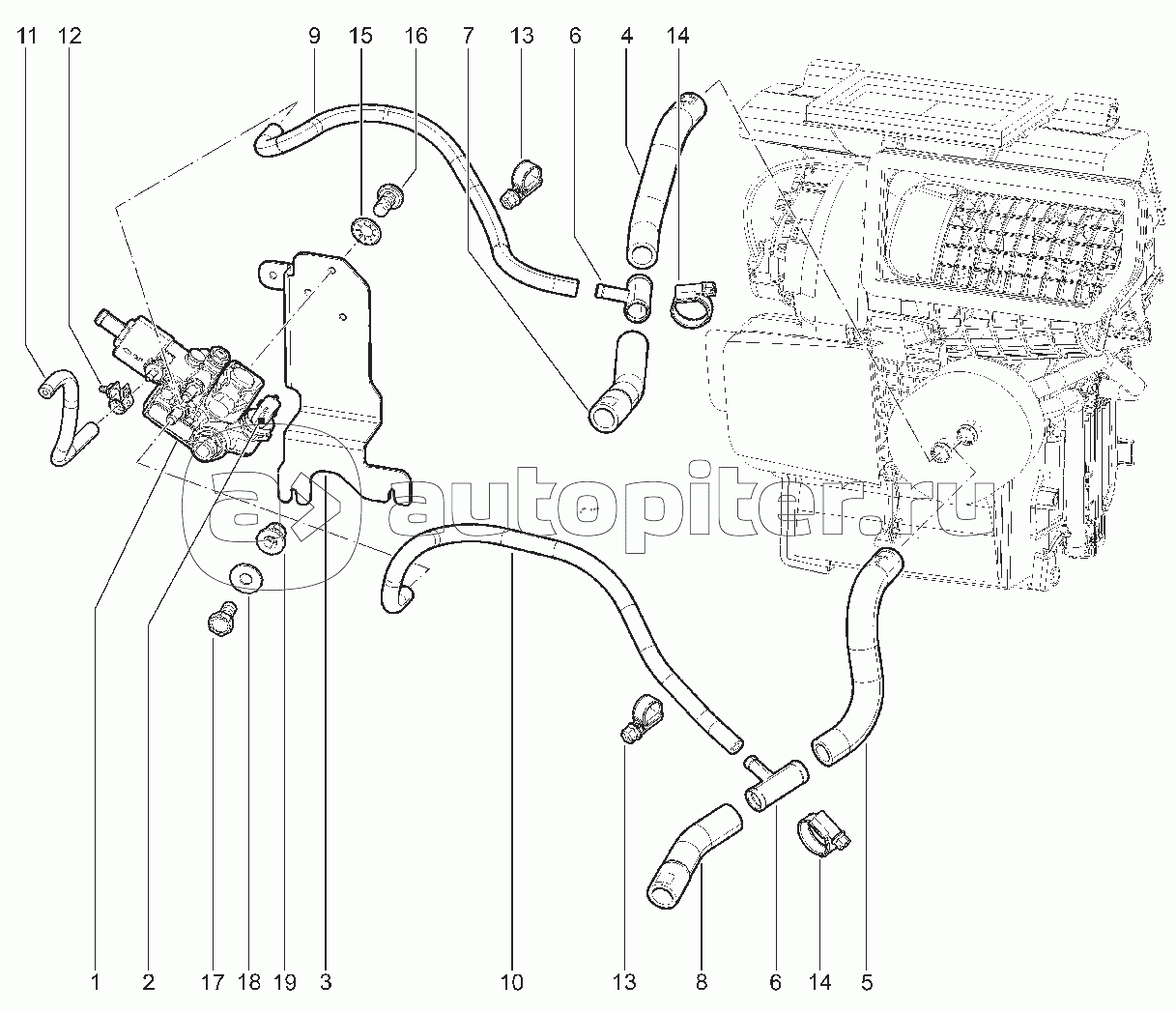 11 12 9 15 16 7 13 6 4 14

autopiter.ru

1 2 17 18 19 3 10 13 8 6 14 5