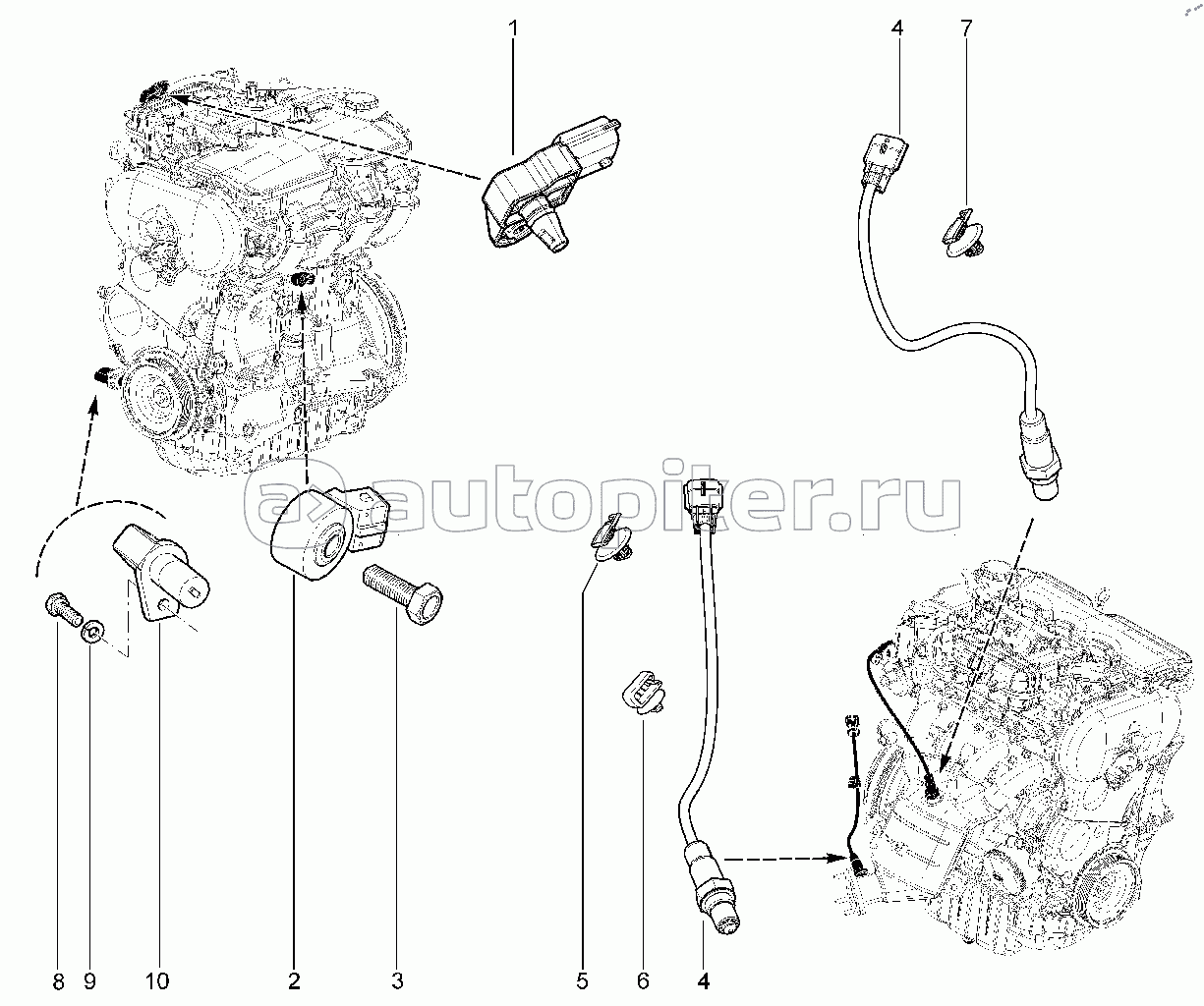 1
4
7
autopiter.ru
8
9
10
2
3
5
6
4