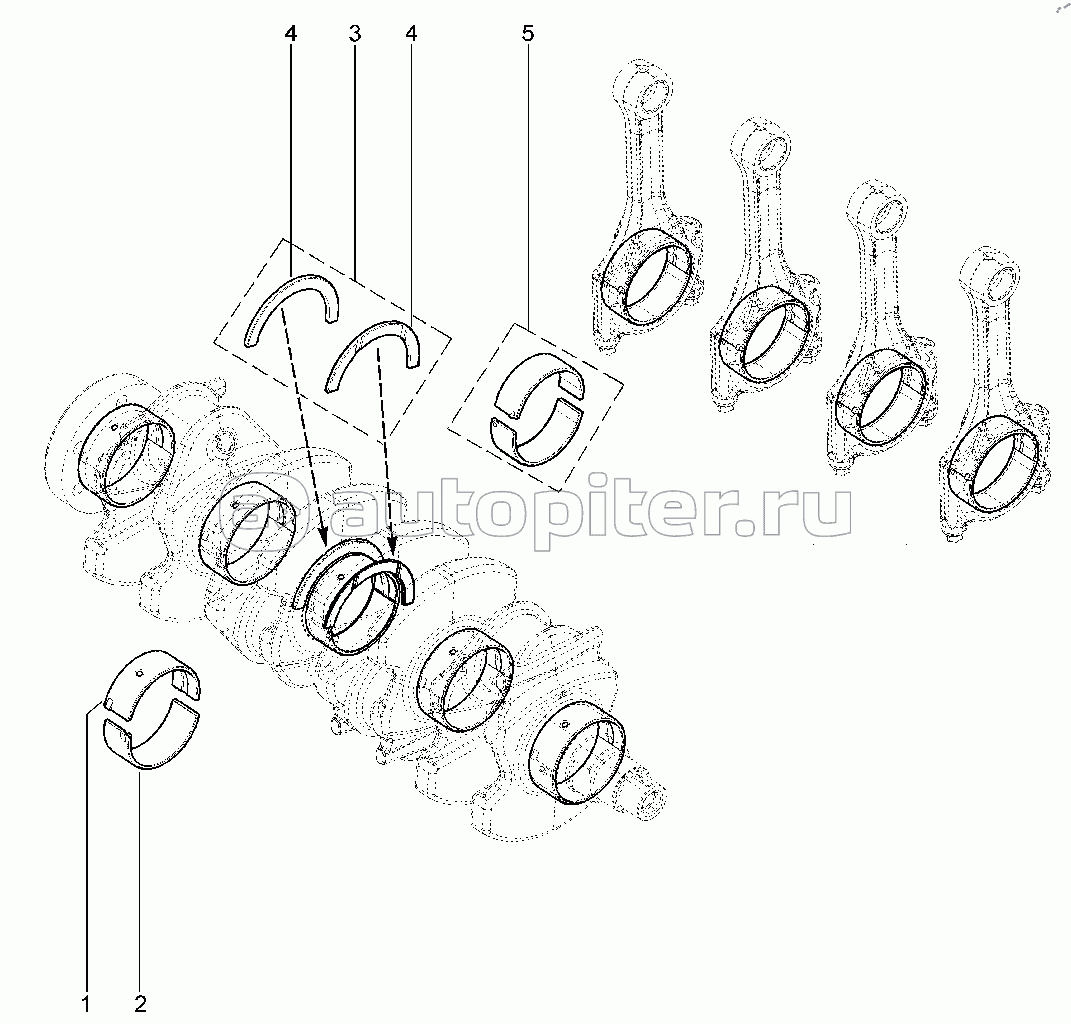 4
3
4
5
autopiter.ru
1
2