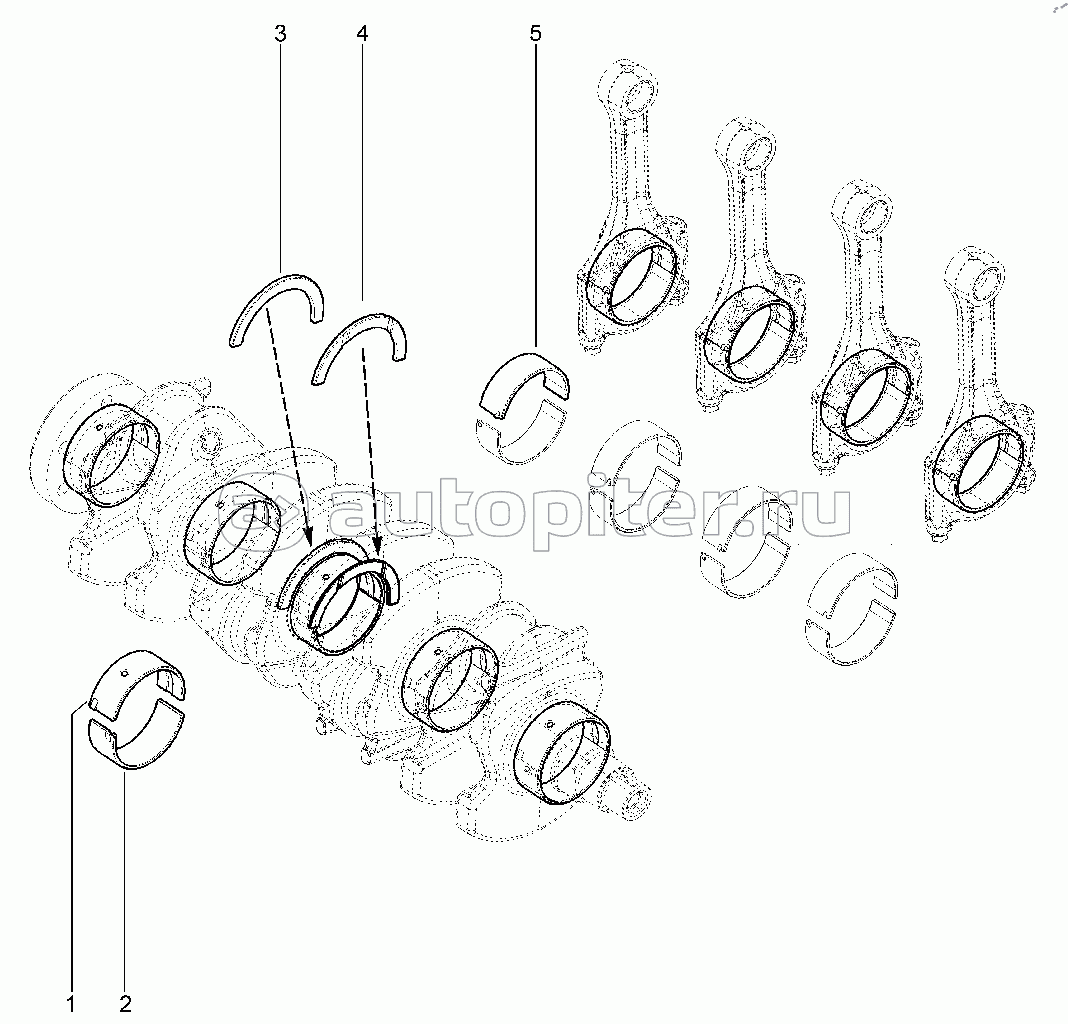 3
4
5
autopiter.ru
1
2