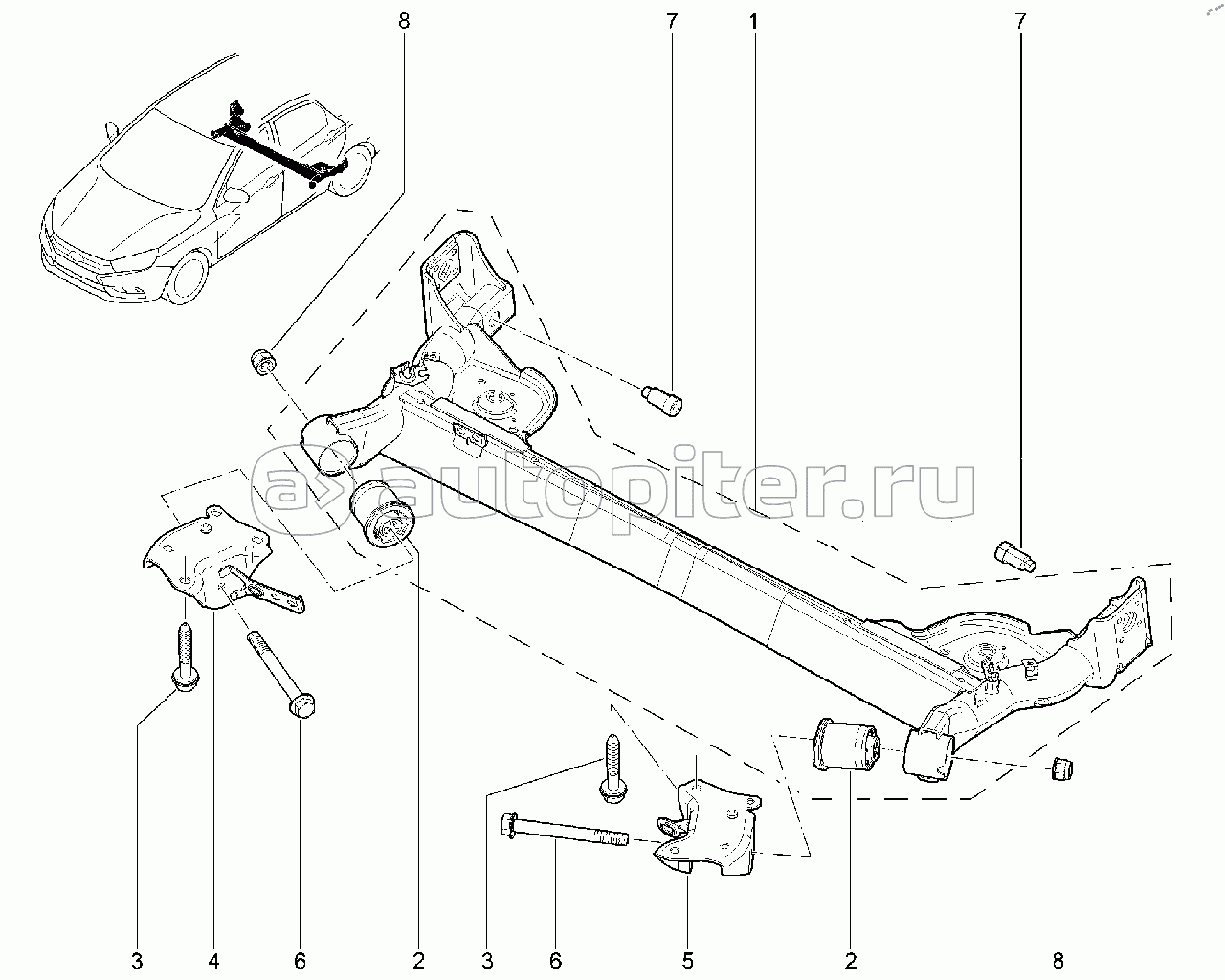 8
7
1
7
autopiter.ru
3
4
6
2
3
6
5
2
8