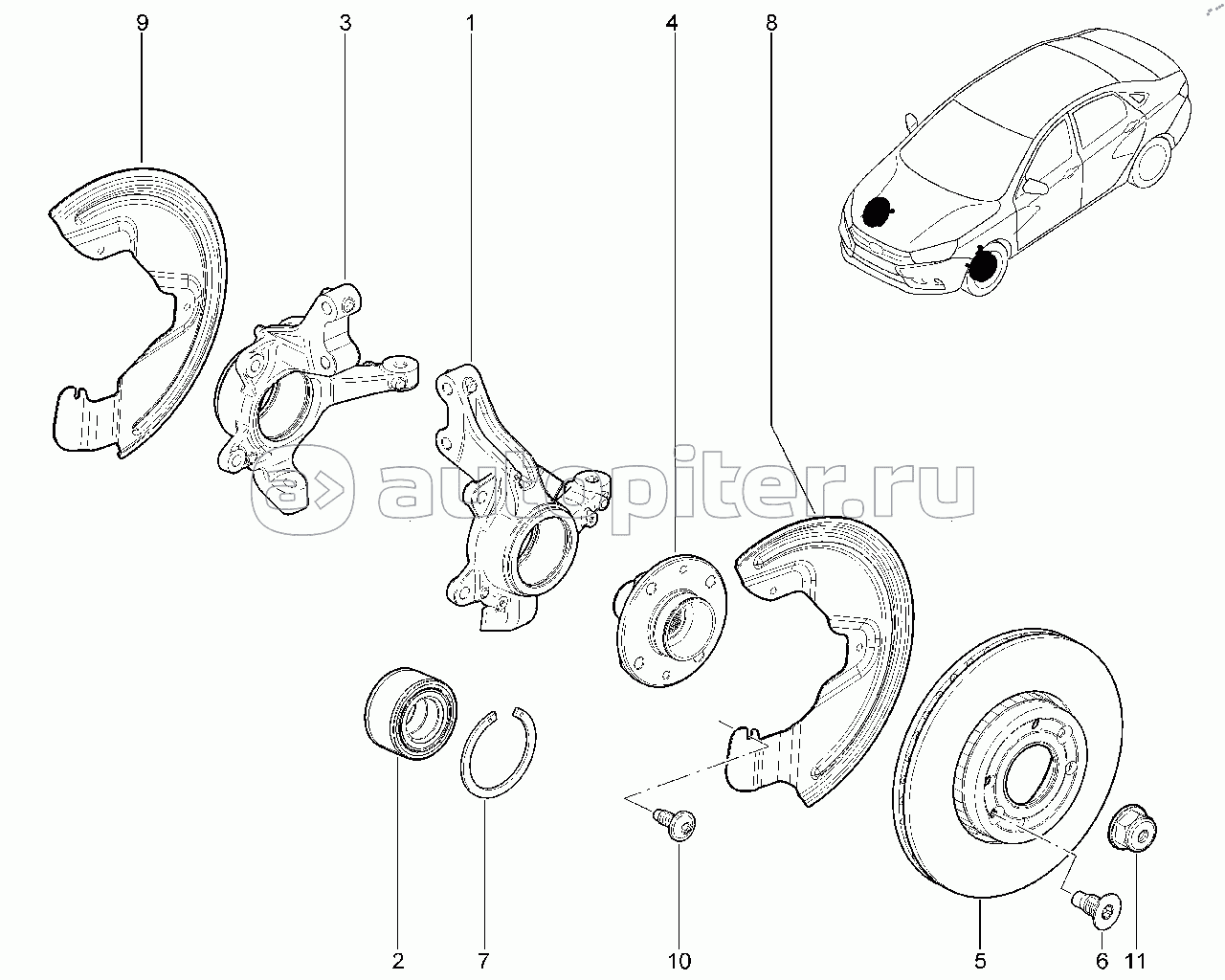 9
3
1
4
8
autopiter.ru
2
7
10
5
6
11