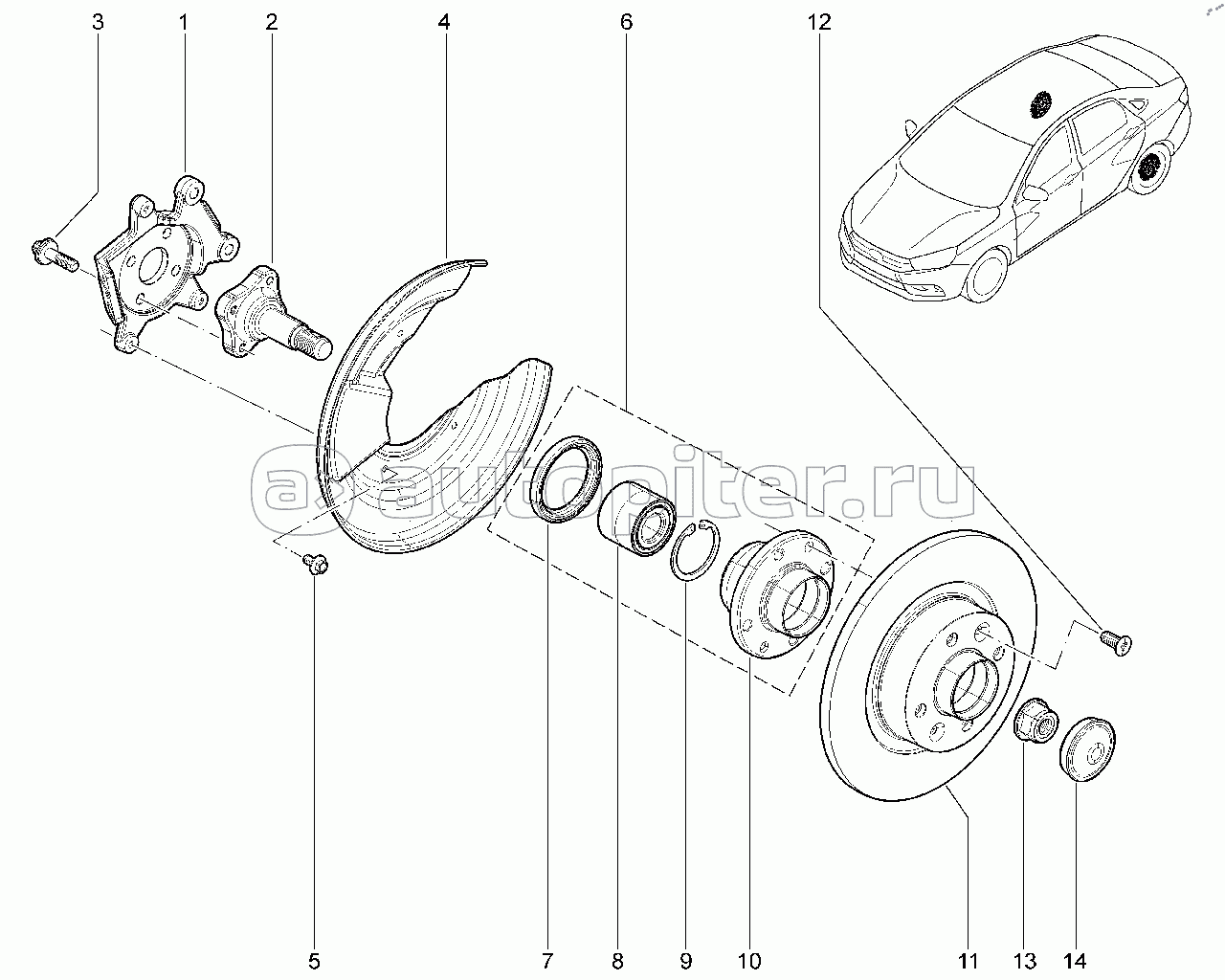 3 1 2 4 6 12

autopiter.ru

5 7 8 9 10 11 13 14