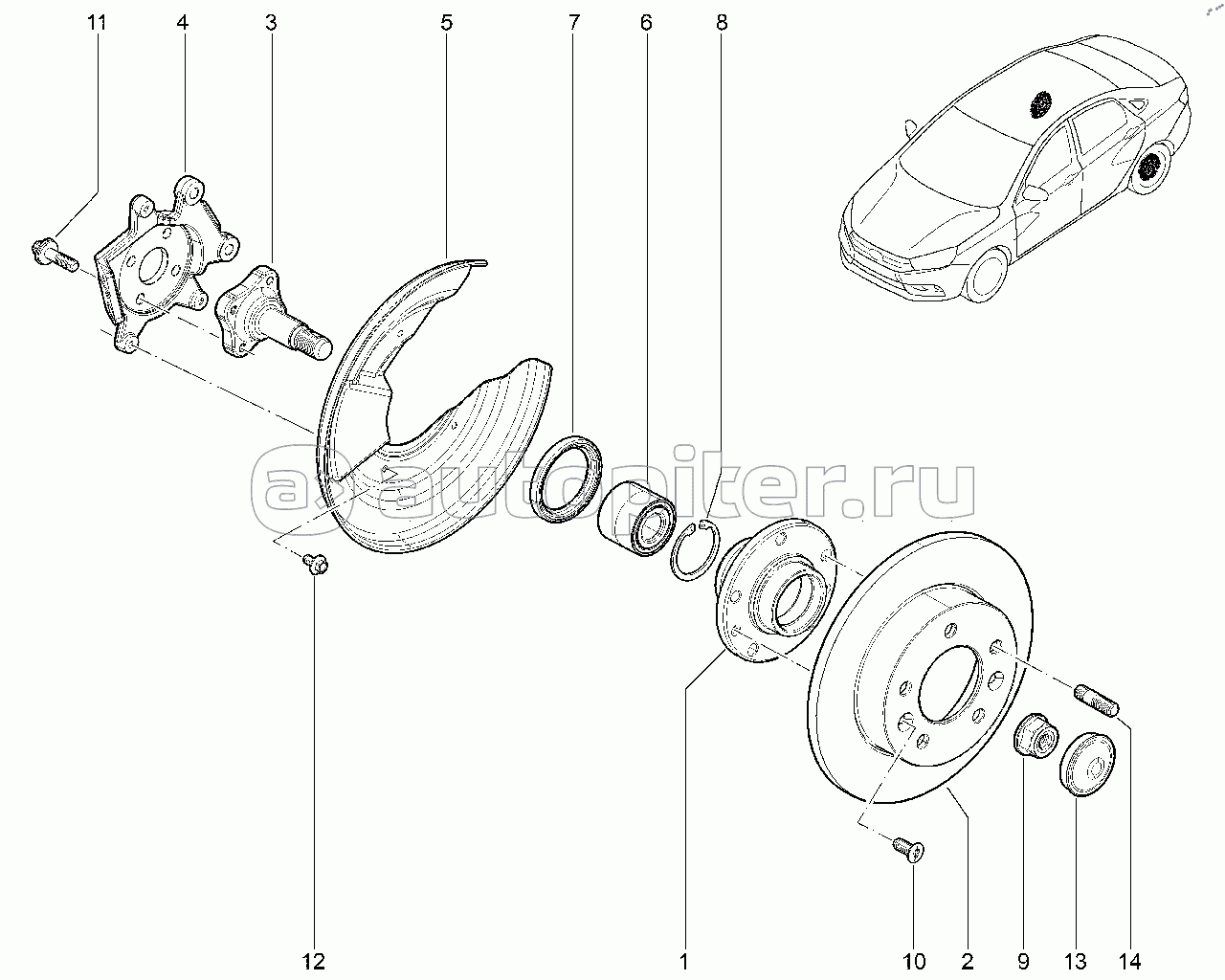 11 4 3 5 7 6 8

autopiter.ru

12 1 10 2 9 13 14