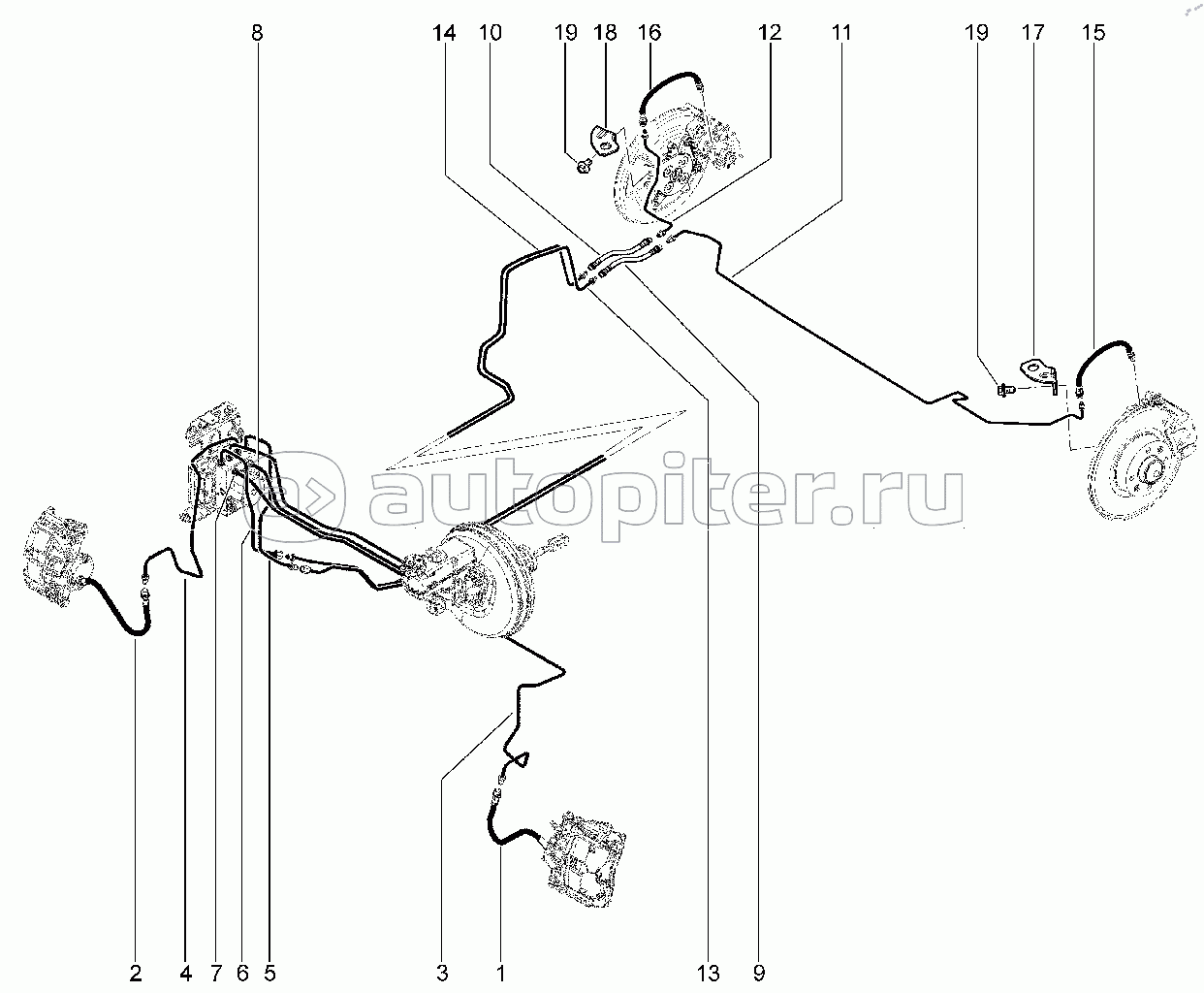 8
14 10 19 18 16 12 11 19 17 15

autopiter.ru

2 4 7 6 5 3 1 13 9