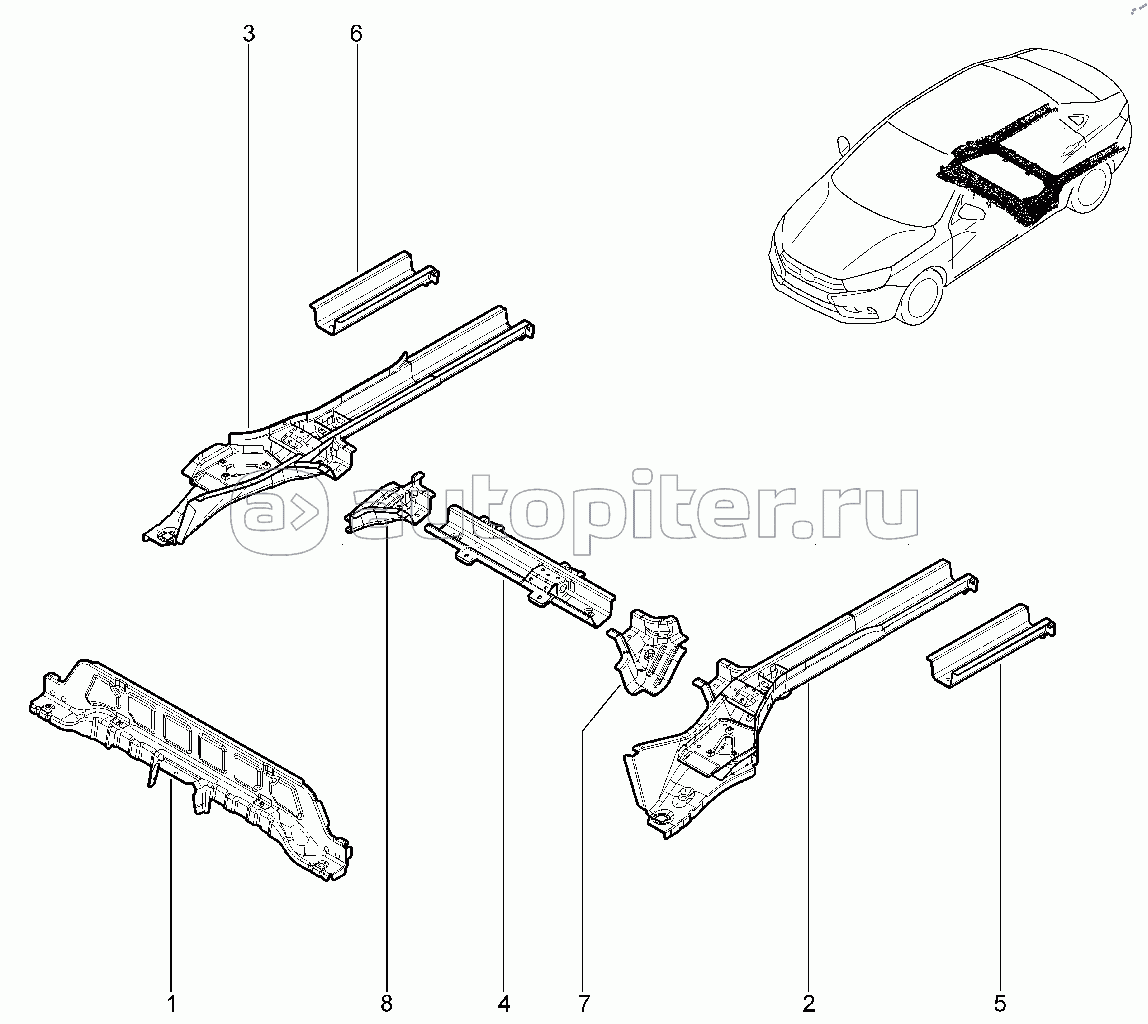 3
6
autopiter.ru
1
8
4
7
2
5