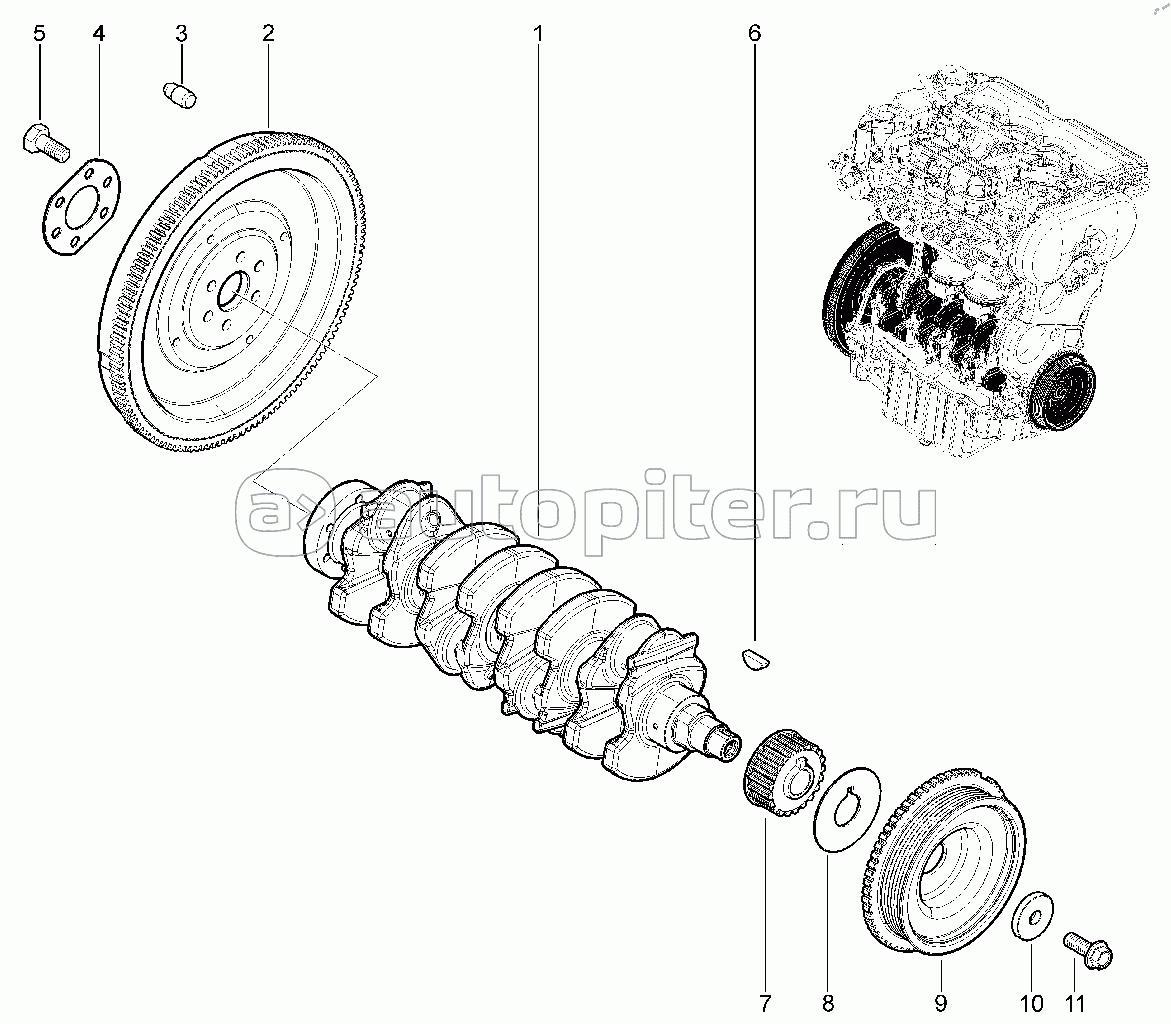 5
4
3
2
1
6
autopiter.ru
7
8
9
10
11