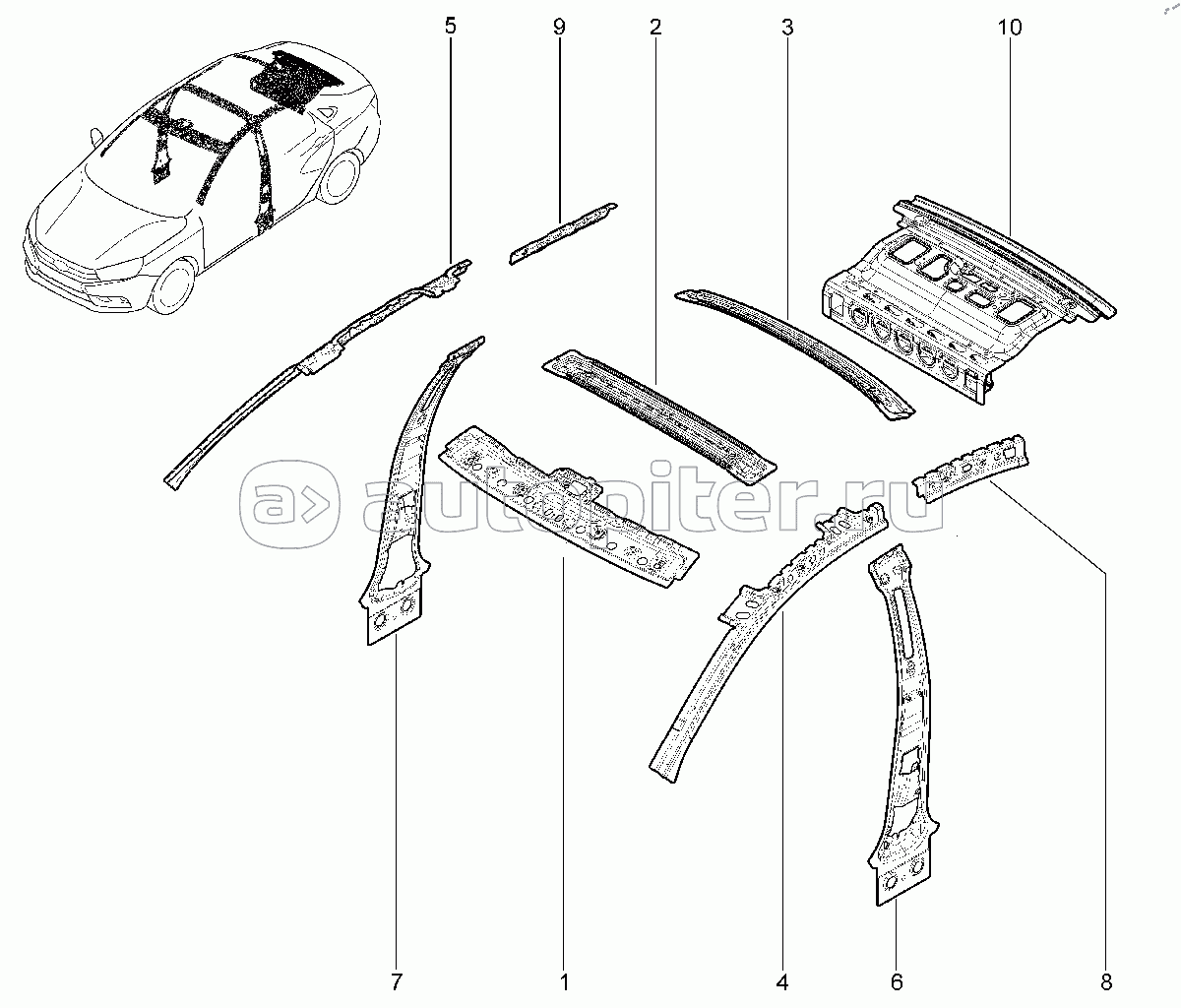 5
9
2
3
10
autopiter.ru
7
1
4
6
8