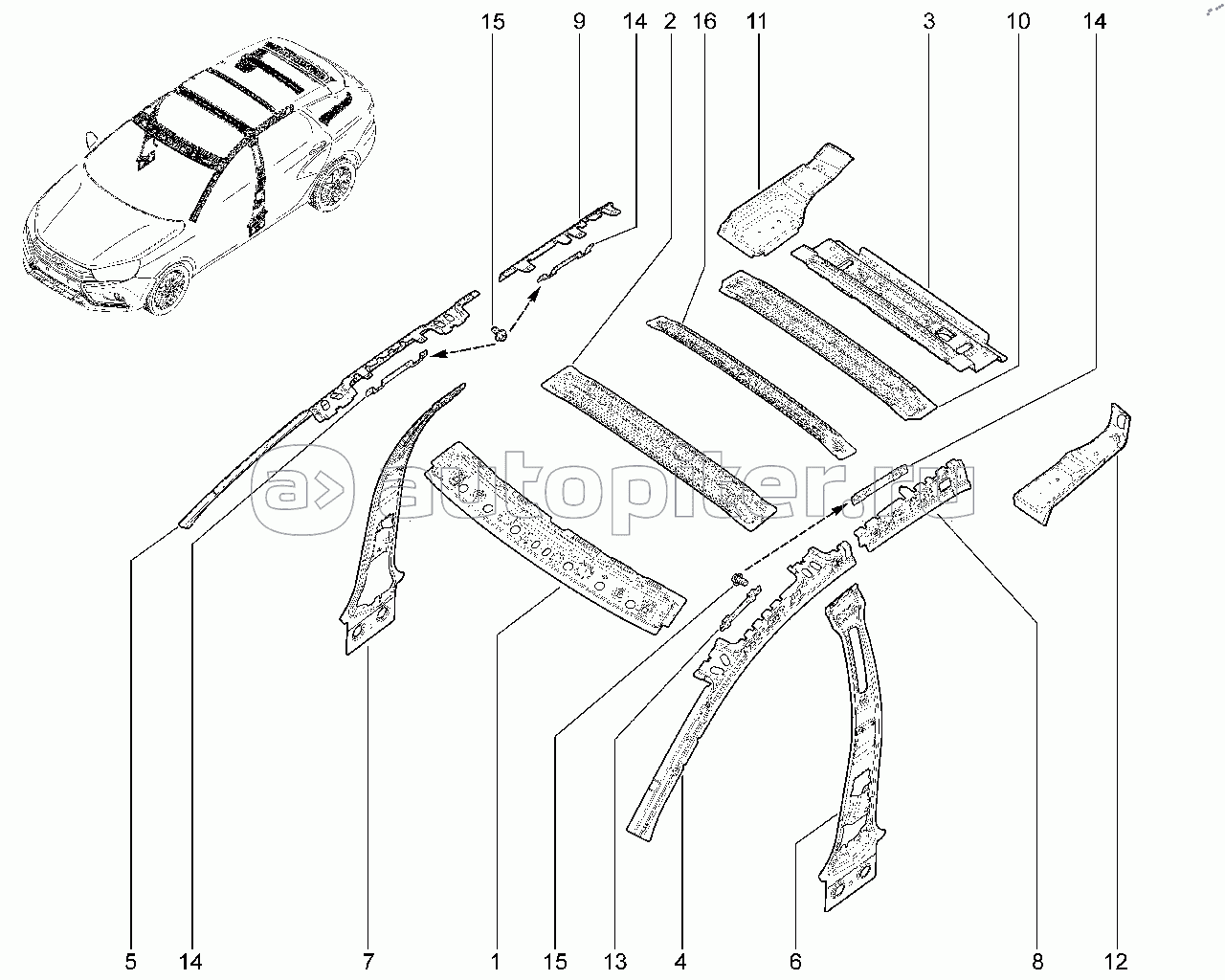 15 9 14 2 16 11 3 10 14

autopiter.ru

5 14 7 1 15 13 4 6 8 12