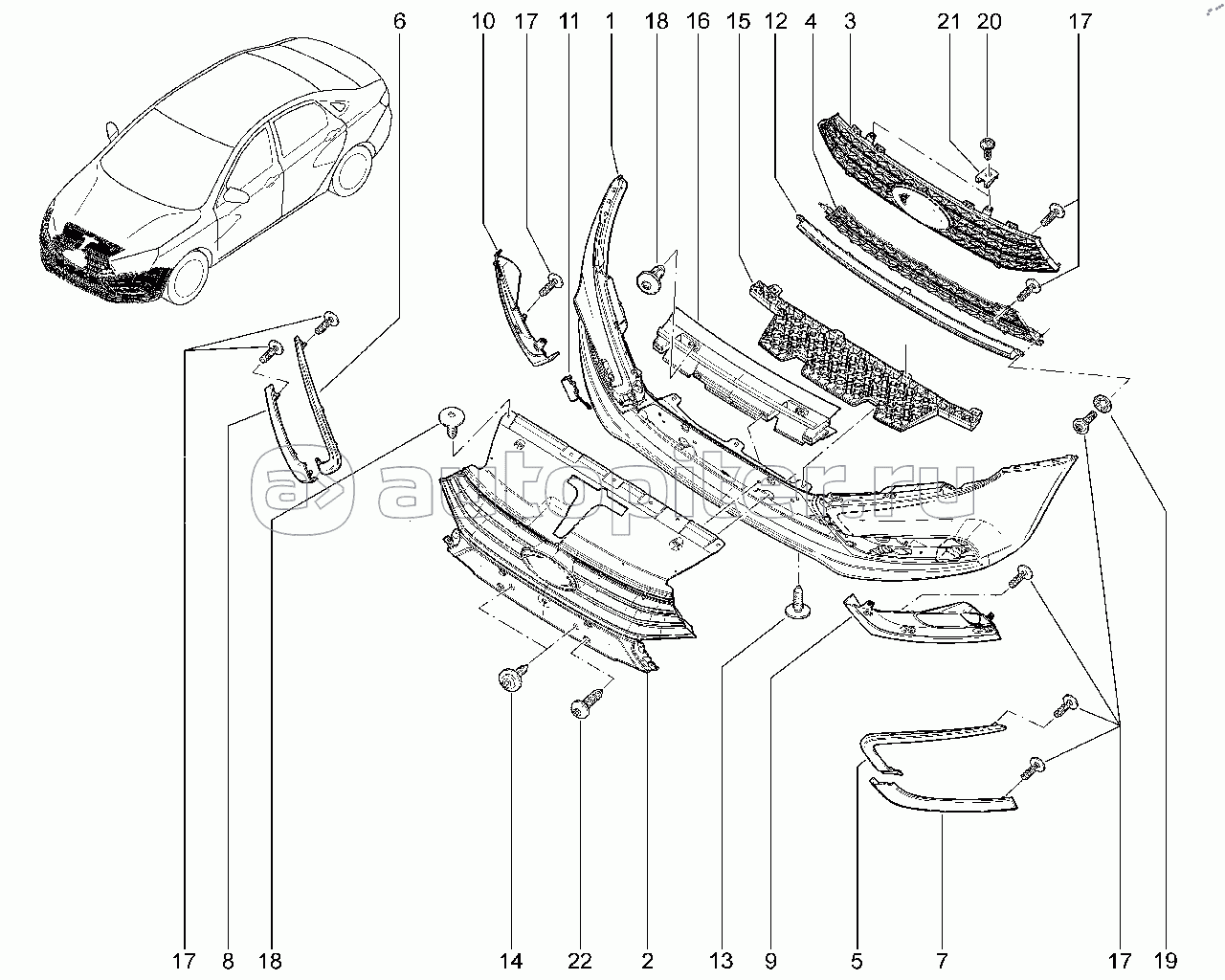 6 10 17 11 1 18 16 15 12 4 3 21 20 17

autopiter.ru

17 8 18 14 22 2 13 9 5 7 17 19