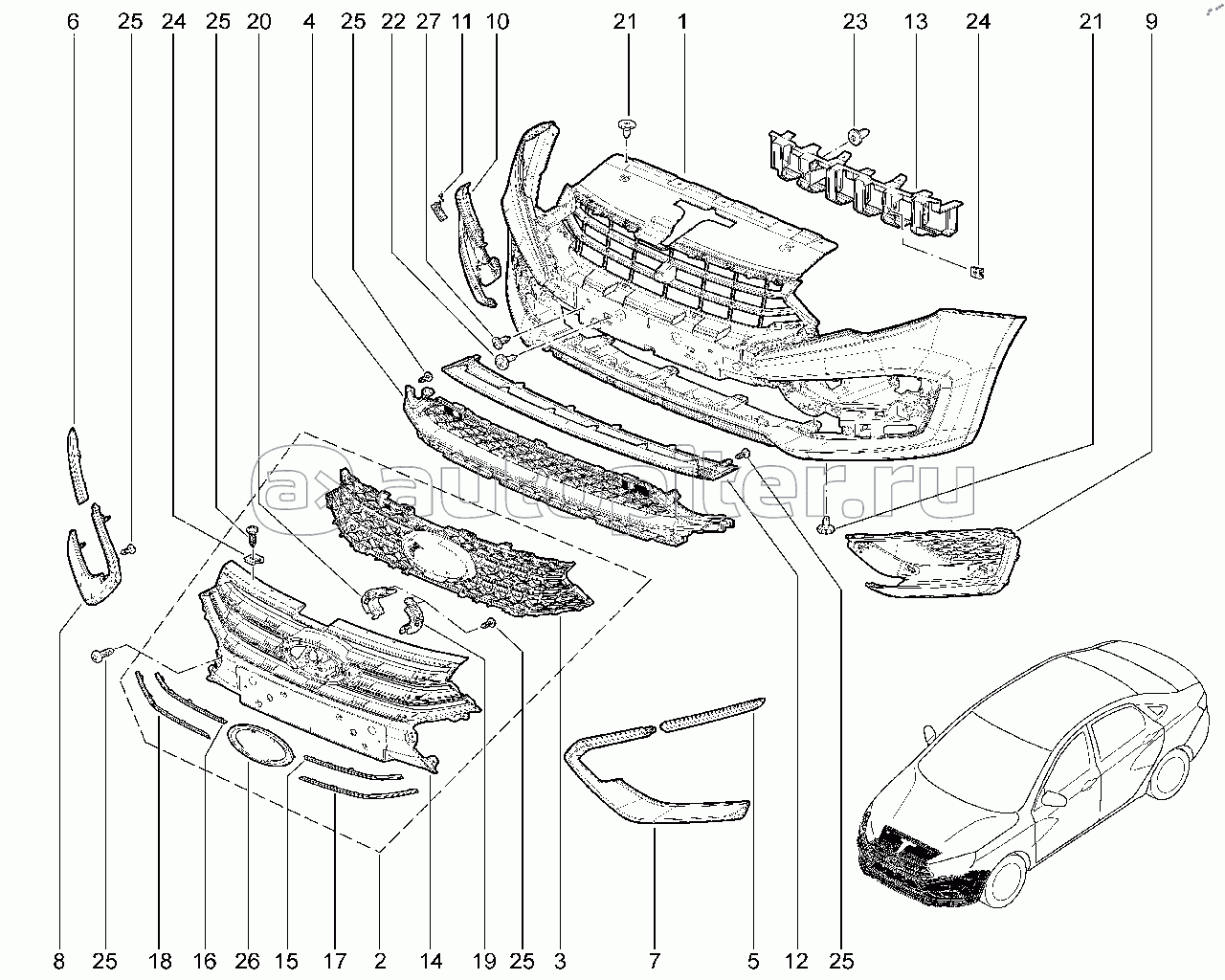 6 25 24 25 20 4 25 22 27 11 10 21 1 23 13 24 21 9

autopiter.ru

8 25 18 16 26 15 17 2 14 19 25 3 7 5 12 25