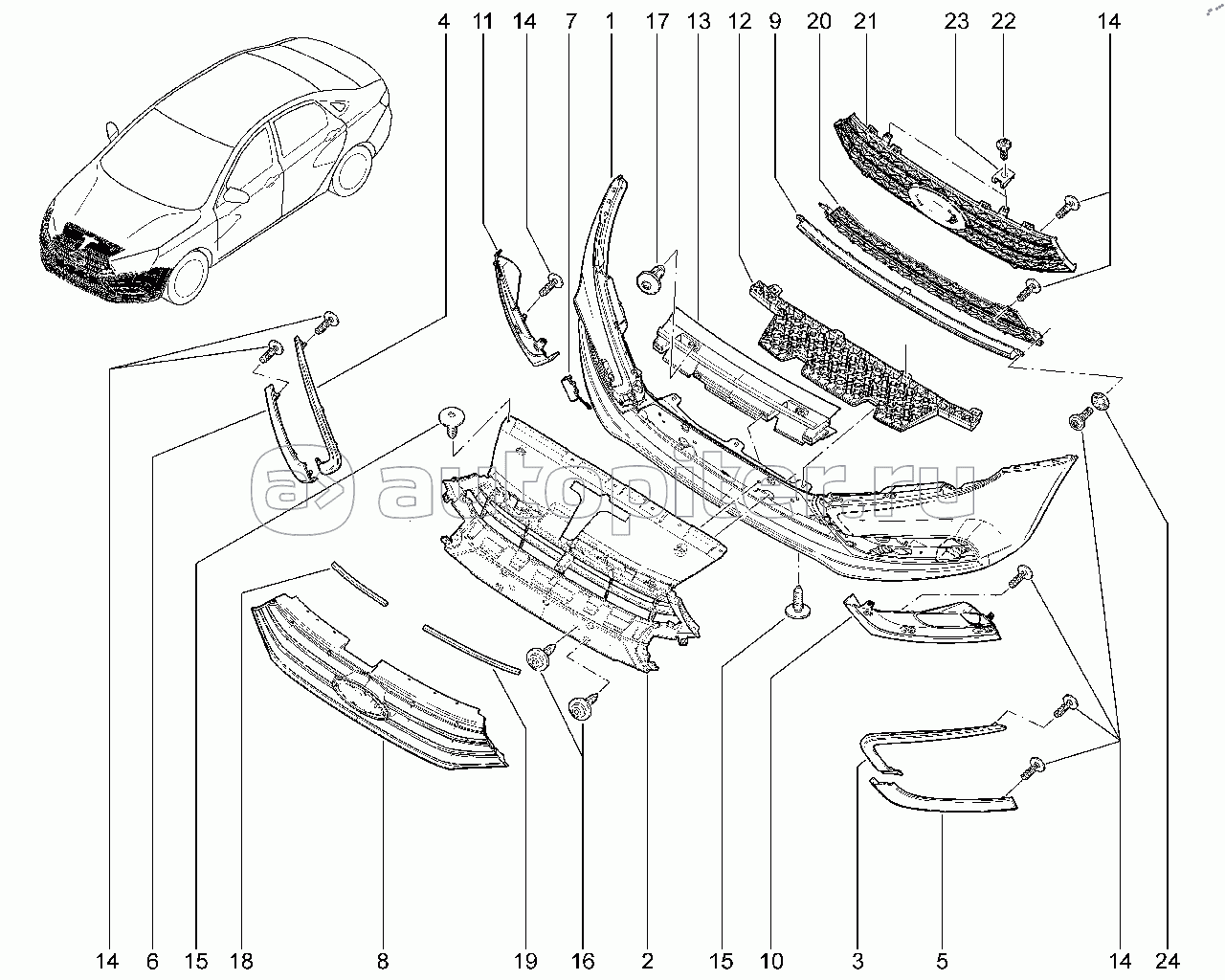 4 11 14 7 1 17 13 12 9 20 21 23 22 14

autopiter.ru

14 6 15 18 8 19 16 2 15 10 3 5 14 24