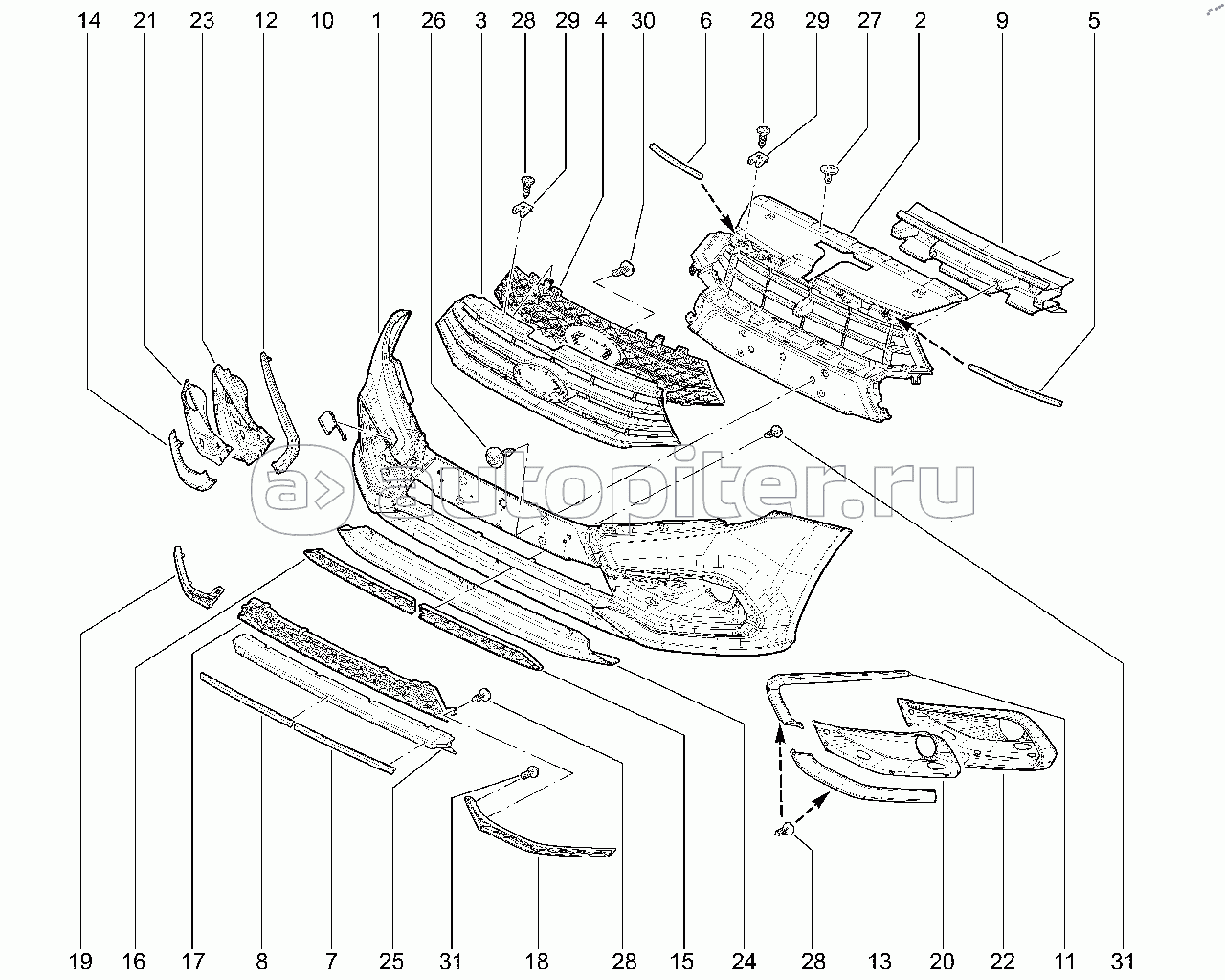 14 21 23 12 10 1 26 3 28 29 4 30 6 28 29 27 2 9 5

autopiter.ru

19 16 17 8 7 25 31 18 28 15 24 28 13 20 22 11 31