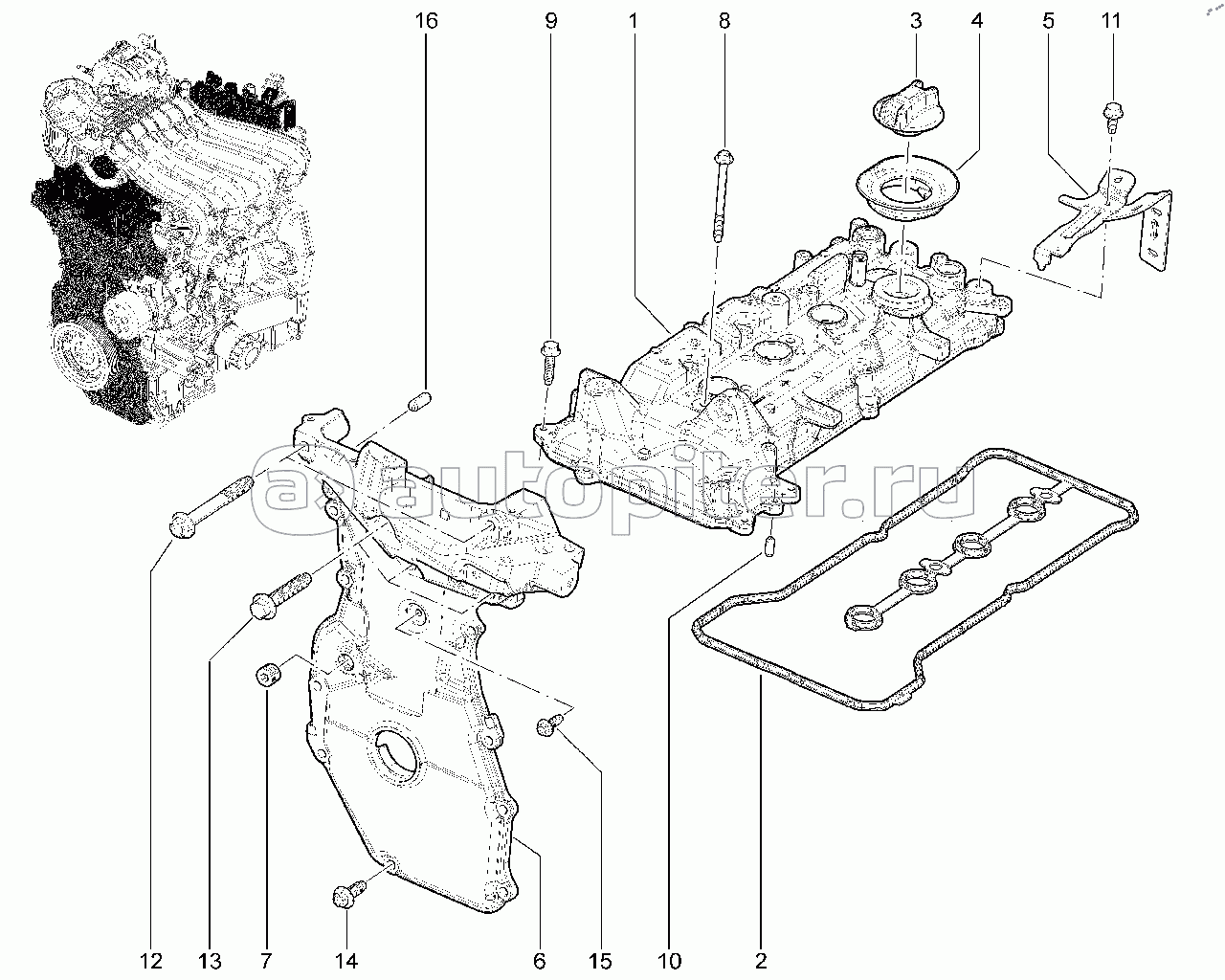 16
9
1
8
3
4
5
11
autopiter.ru
12
13
7
14
6
15
10
2