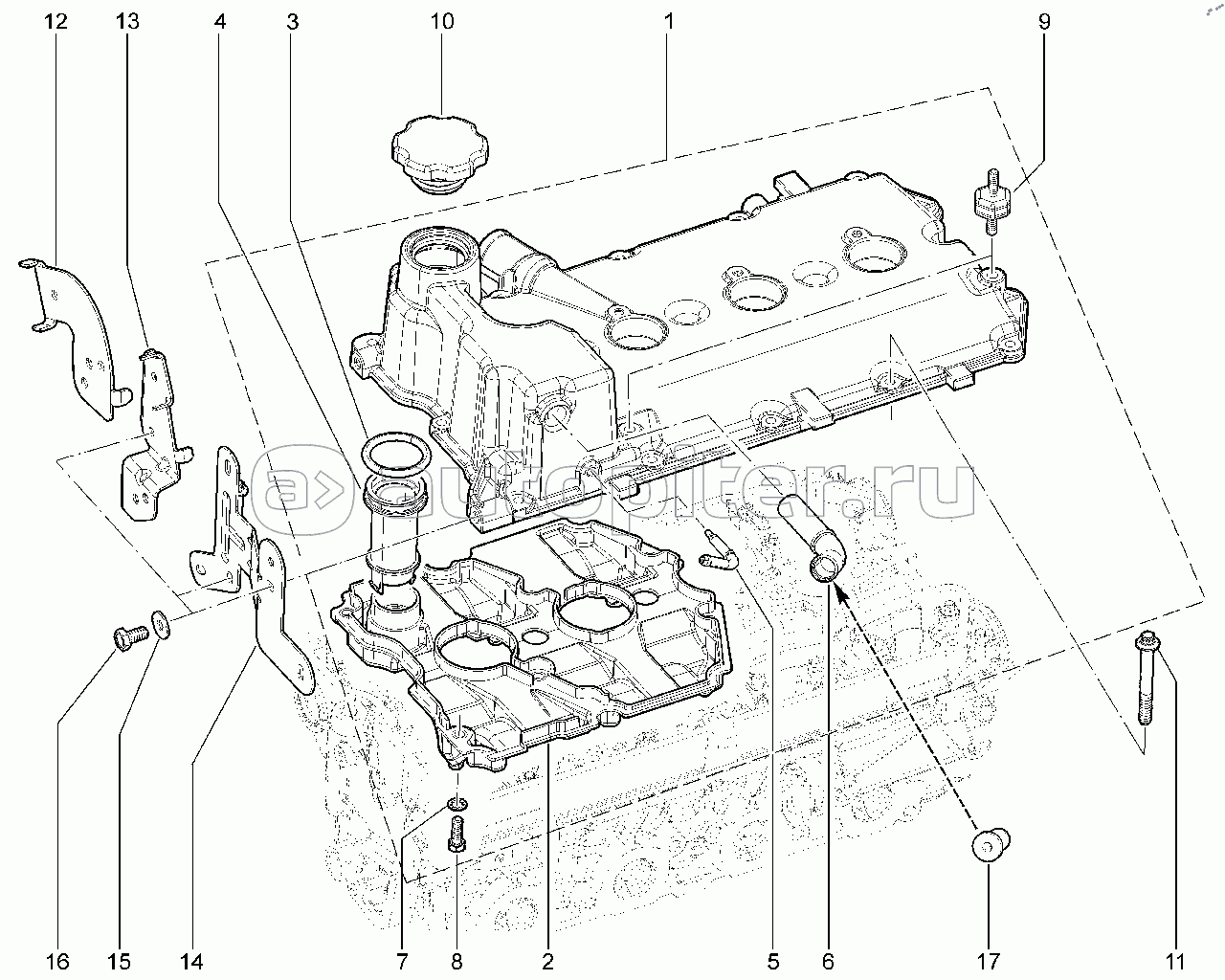 12
13
4
3
10
1
9
autopiter.ru
16
15
14
7
8
2
5
6
17
11