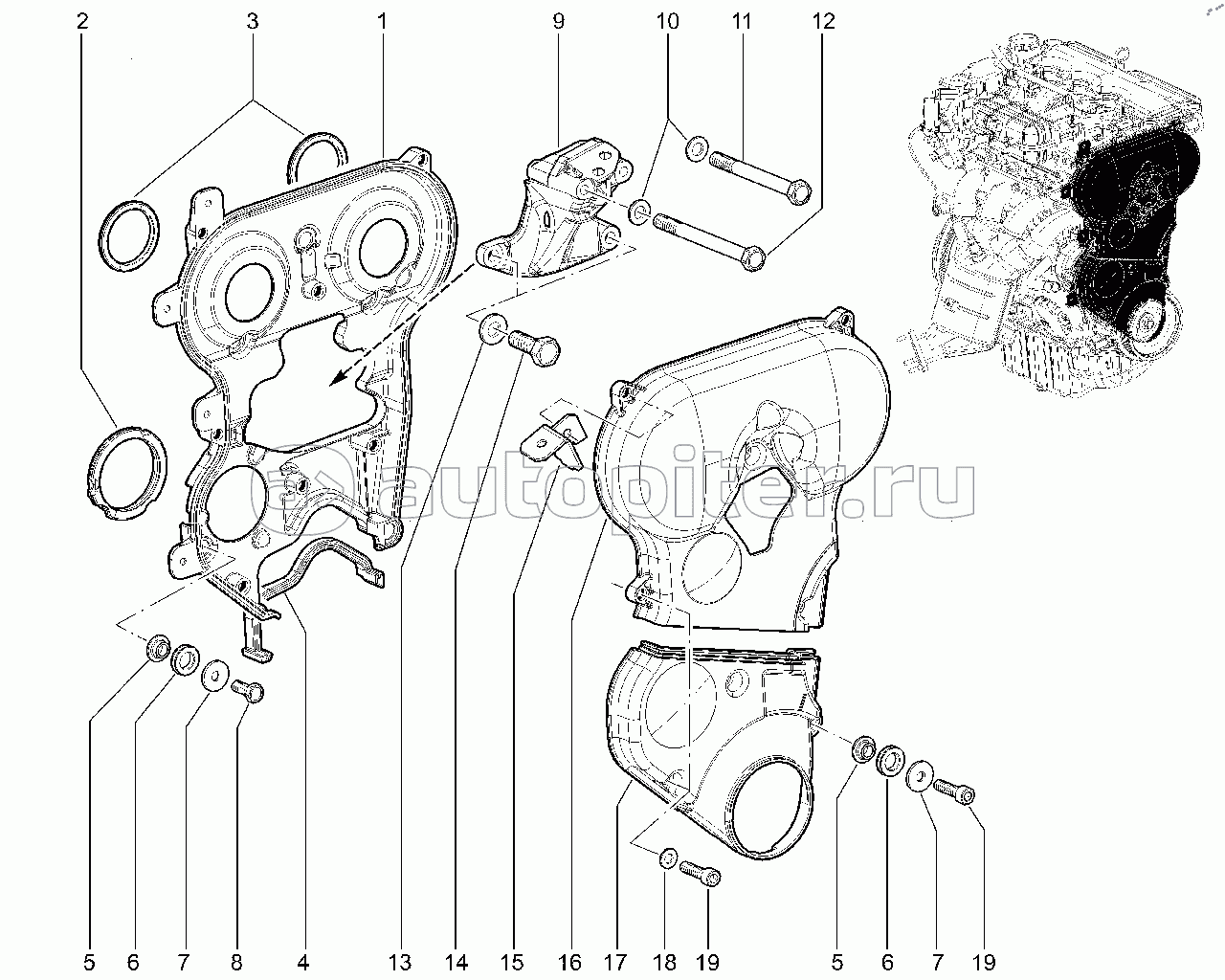 2 3 1 9 10 11 12

autopiter.ru

5 6 7 8 4 13 14 15 16 17 18 19 5 6 7 19